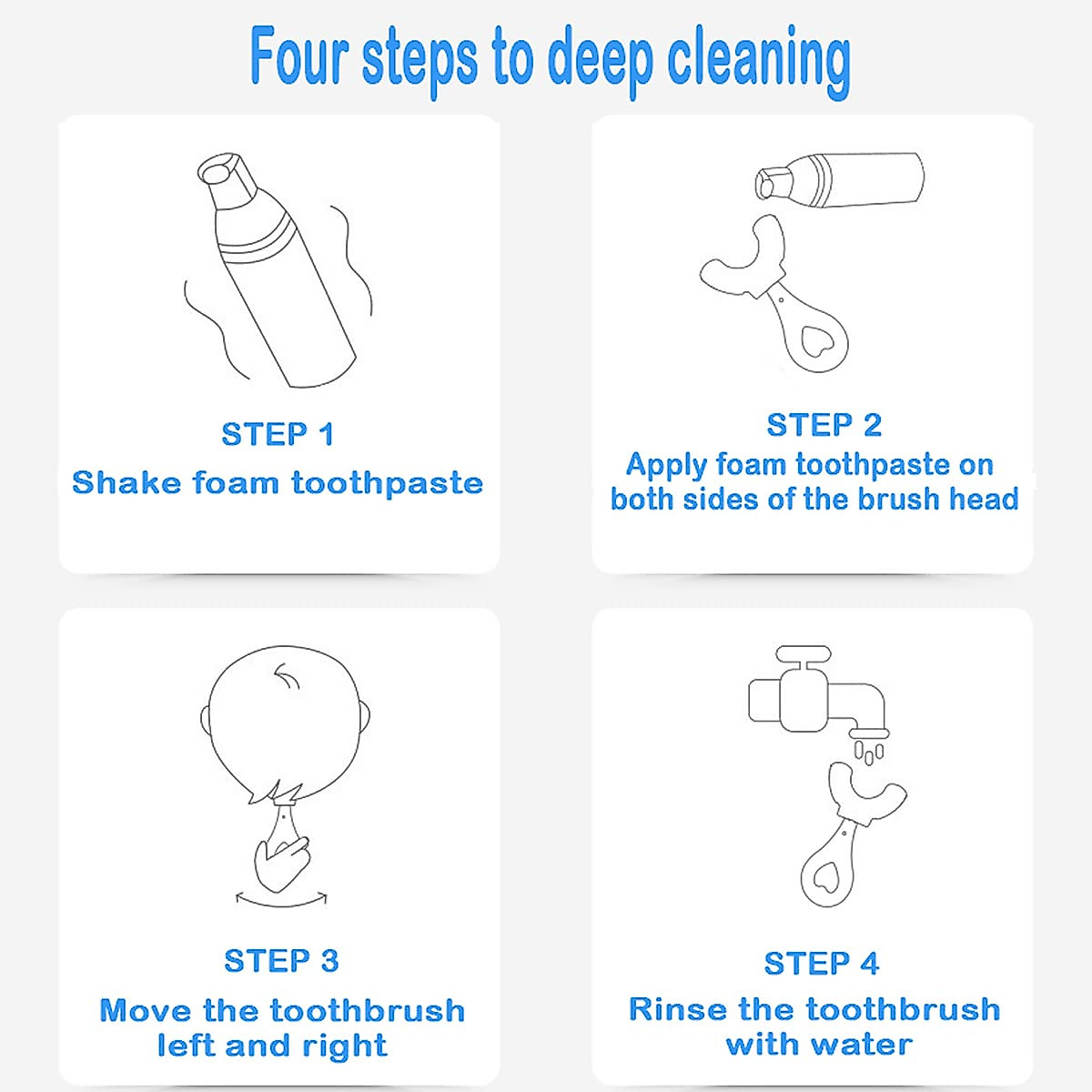 Four steps to deep cleaning

STEP 1
Shake foam toothpaste

STEP 2
Apply foam toothpaste on both sides of the brush head

STEP 3
Move the toothbrush left and right

STEP 4
Rinse the toothbrush with water