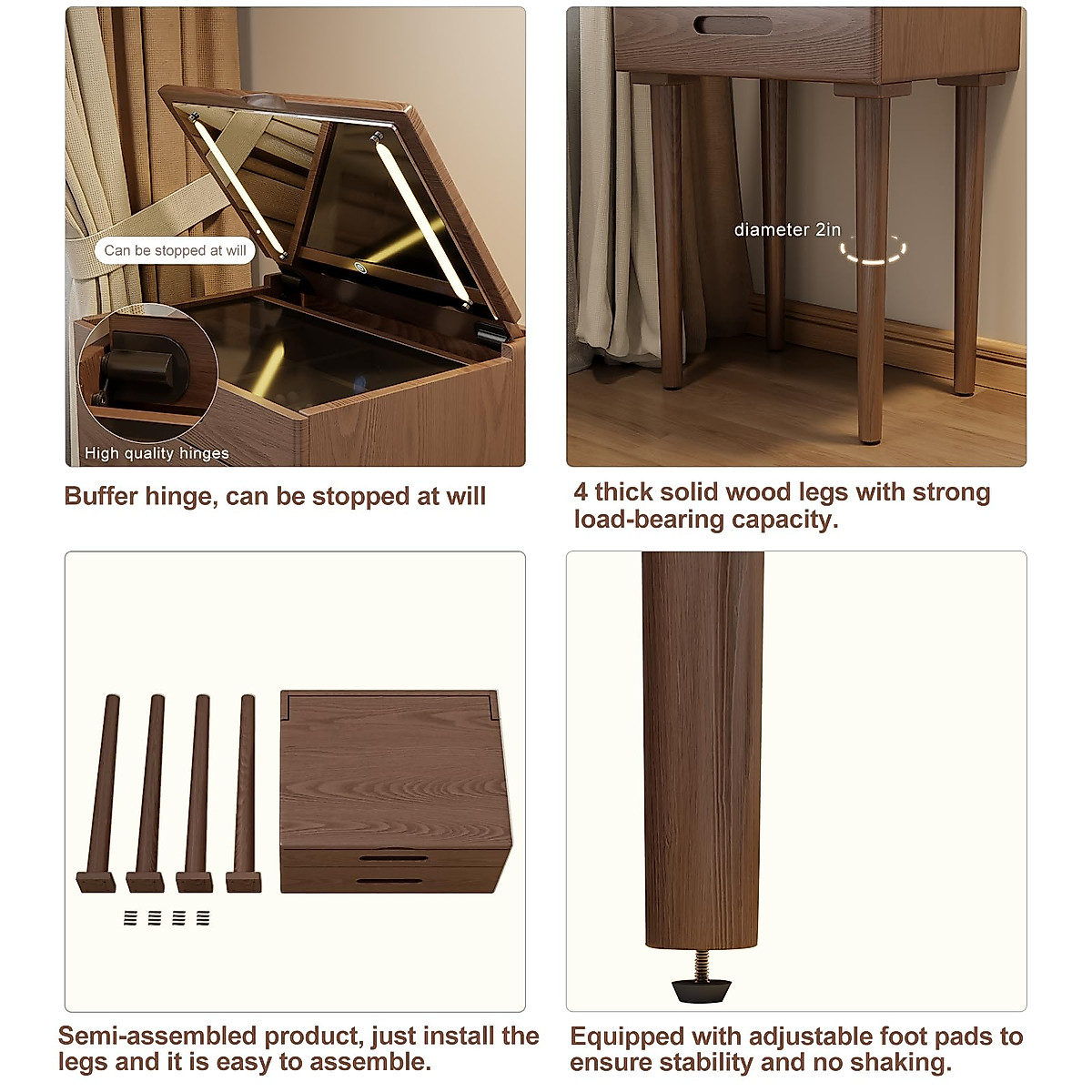 Can be stopped at will

High quality hinges

Buffer hinge, can be stopped at will

diameter 2in

4 thick solid wood legs with strong load-bearing capacity.

Semi-assembled product, just install the legs and it is easy to assemble.

Equipped with adjustable foot pads to ensure stability and no shaking.