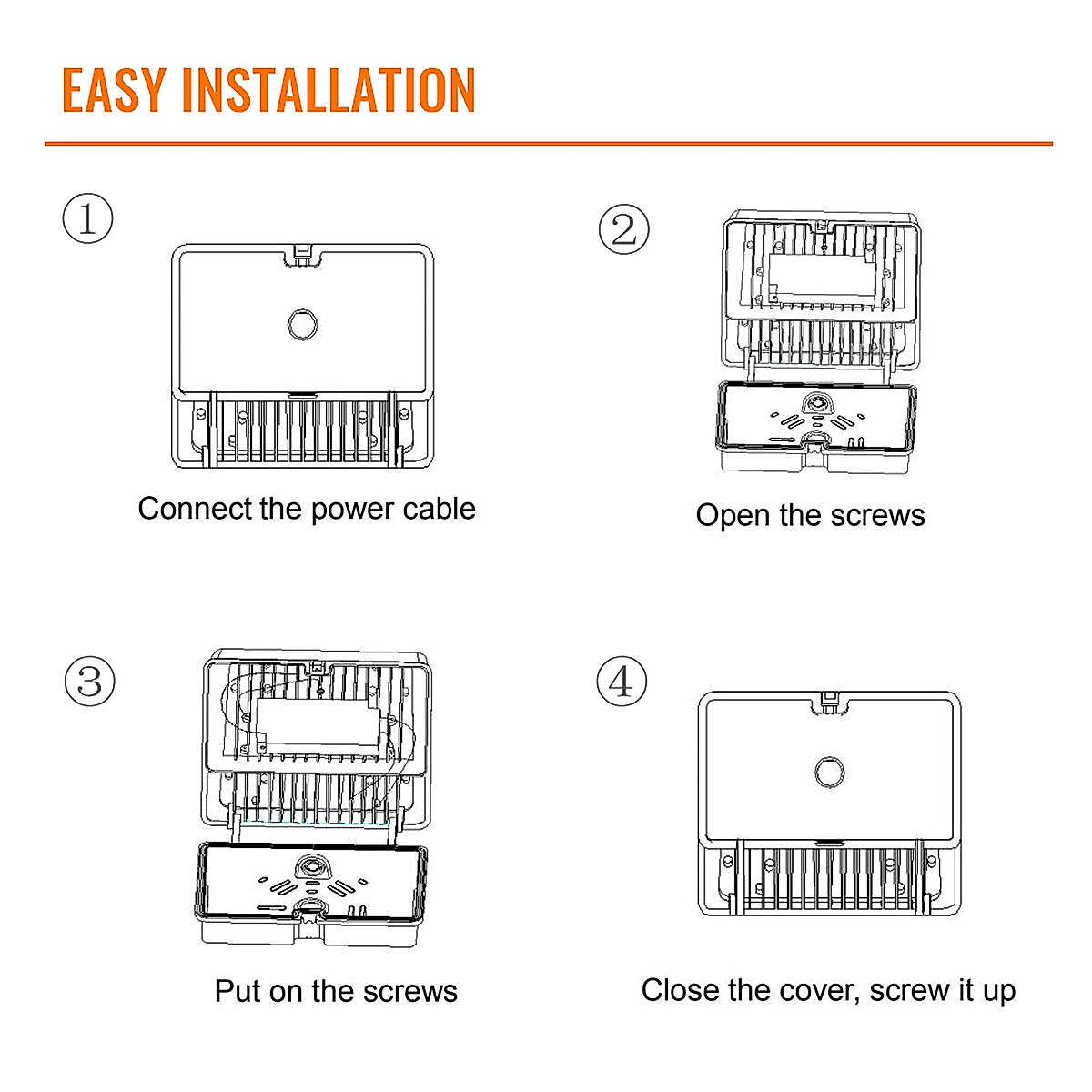 EASY INSTALLATION

①

Connect the power cable

②

Open the screws

③

Put on the screws

④

Close the cover, screw it up