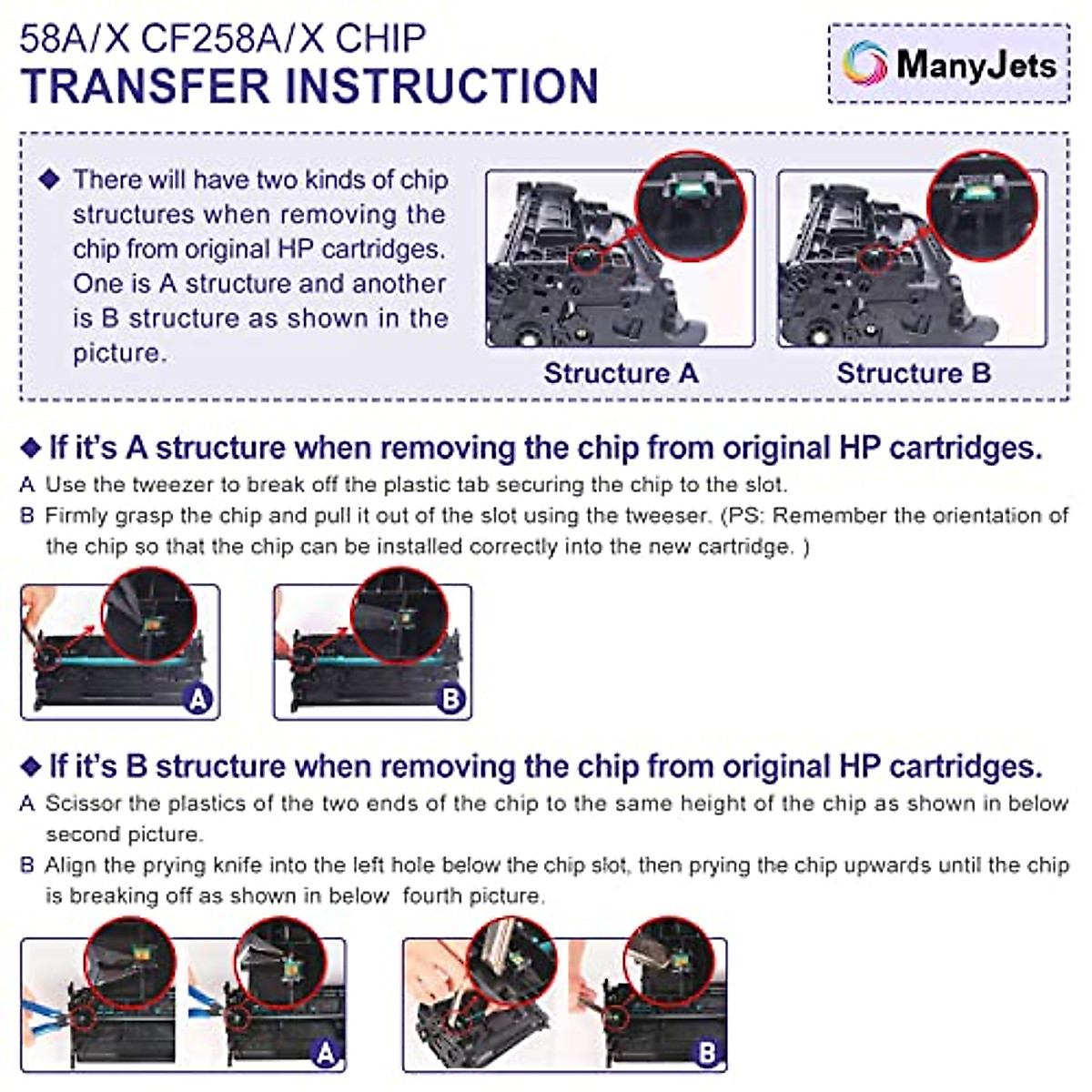 58A/X CF258A/X CHIP
TRANSFER INSTRUCTION

ManyJets

◆ There will have two kinds of chip structures when removing the chip from original HP cartridges. One is A structure and another is B structure as shown in the picture.

Structure A

Structure B

◆ If it's A structure when removing the chip from original HP cartridges.

A Use the tweezer to break off the plastic tab securing the chip to the slot.

B Firmly grasp the chip and pull it out of the slot using the tweeser. (PS: Remember the orientation of the chip so that the chip can be installed correctly into the new cartridge. )

A

B

◆ If it's B structure when removing the chip from original HP cartridges.

A Scissor the plastics of the two ends of the chip to the same height of the chip as shown in below second picture.

B Align the prying knife into the left hole below the chip slot, then prying the chip upwards until the chip is breaking off as shown in below fourth picture.

A

B