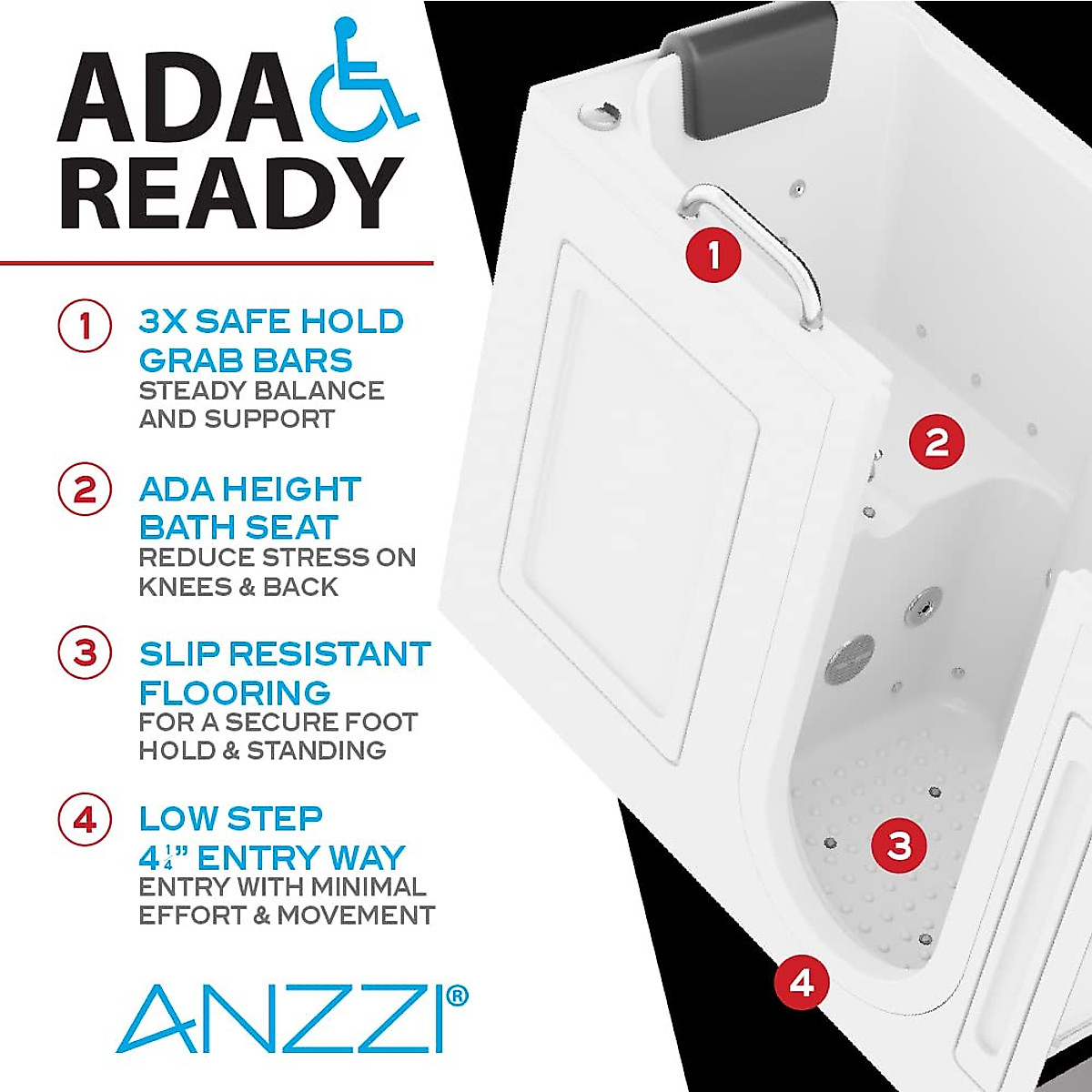 ADA
READY

1 3X SAFE HOLD GRAB BARS
STEADY BALANCE AND SUPPORT

2 ADA HEIGHT BATH SEAT
REDUCE STRESS ON KNEES & BACK

3 SLIP RESISTANT FLOORING
FOR A SECURE FOOT HOLD & STANDING

4 LOW STEP $4\frac{1}{4}$" ENTRY WAY
ENTRY WITH MINIMAL EFFORT & MOVEMENT

ANZZI®

1

2

3

4