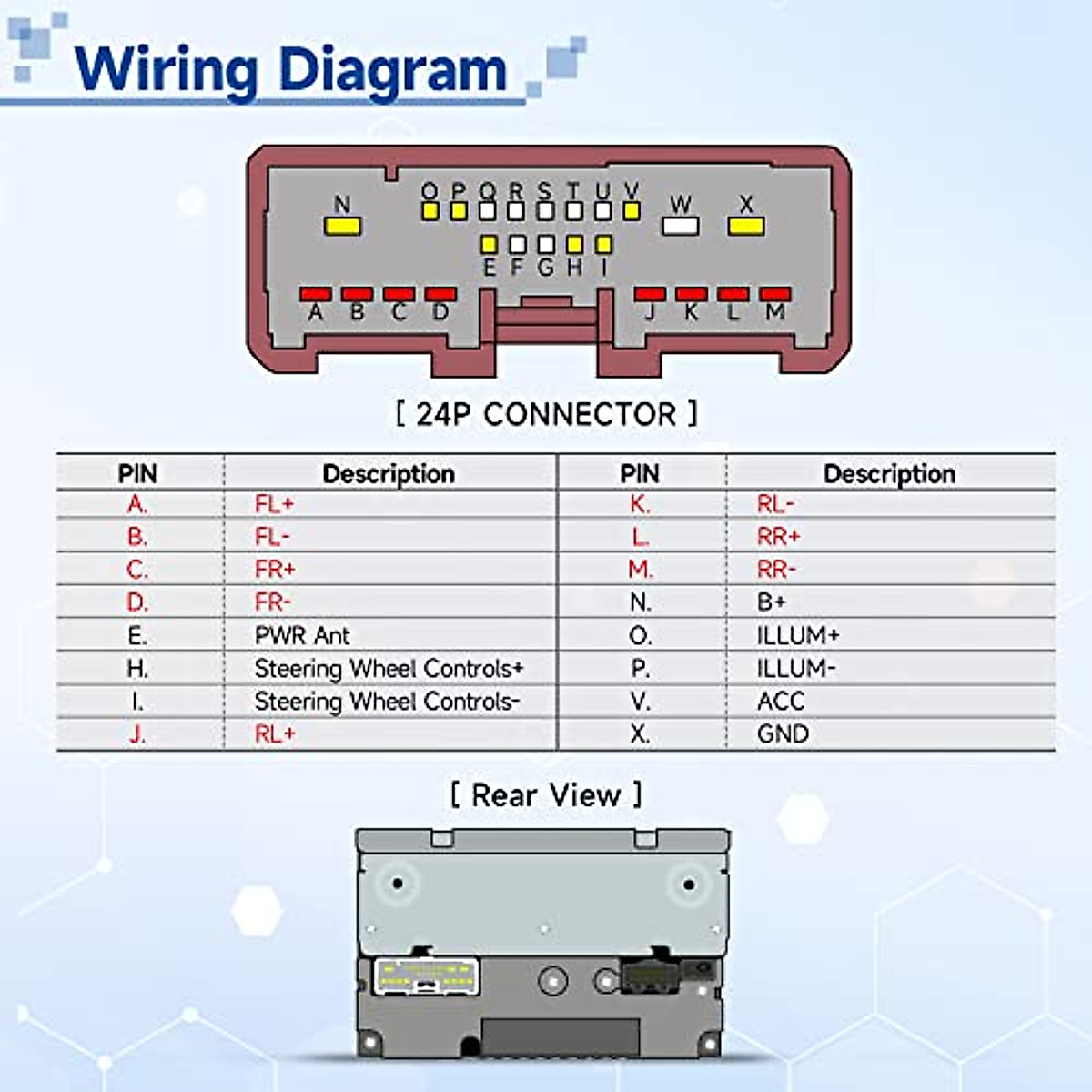 Wiring Diagram

N O P Q R S T U V W X
E F G H I
A B C D J K L M

[ 24P CONNECTOR ]

| PIN | Description | PIN | Description |
|---|---|---|---|
| A. | FL+ | K. | RL- |
| B. | FL- | L. | RR+ |
| C. | FR+ | M. | RR- |
| D. | FR- | N. | B+ |
| E. | PWR Ant | O. | ILLUM+ |
| H. | Steering Wheel Controls+ | P. | ILLUM- |
| I. | Steering Wheel Controls- | V. | ACC |
| J. | RL+ | X. | GND |

[ Rear View ]