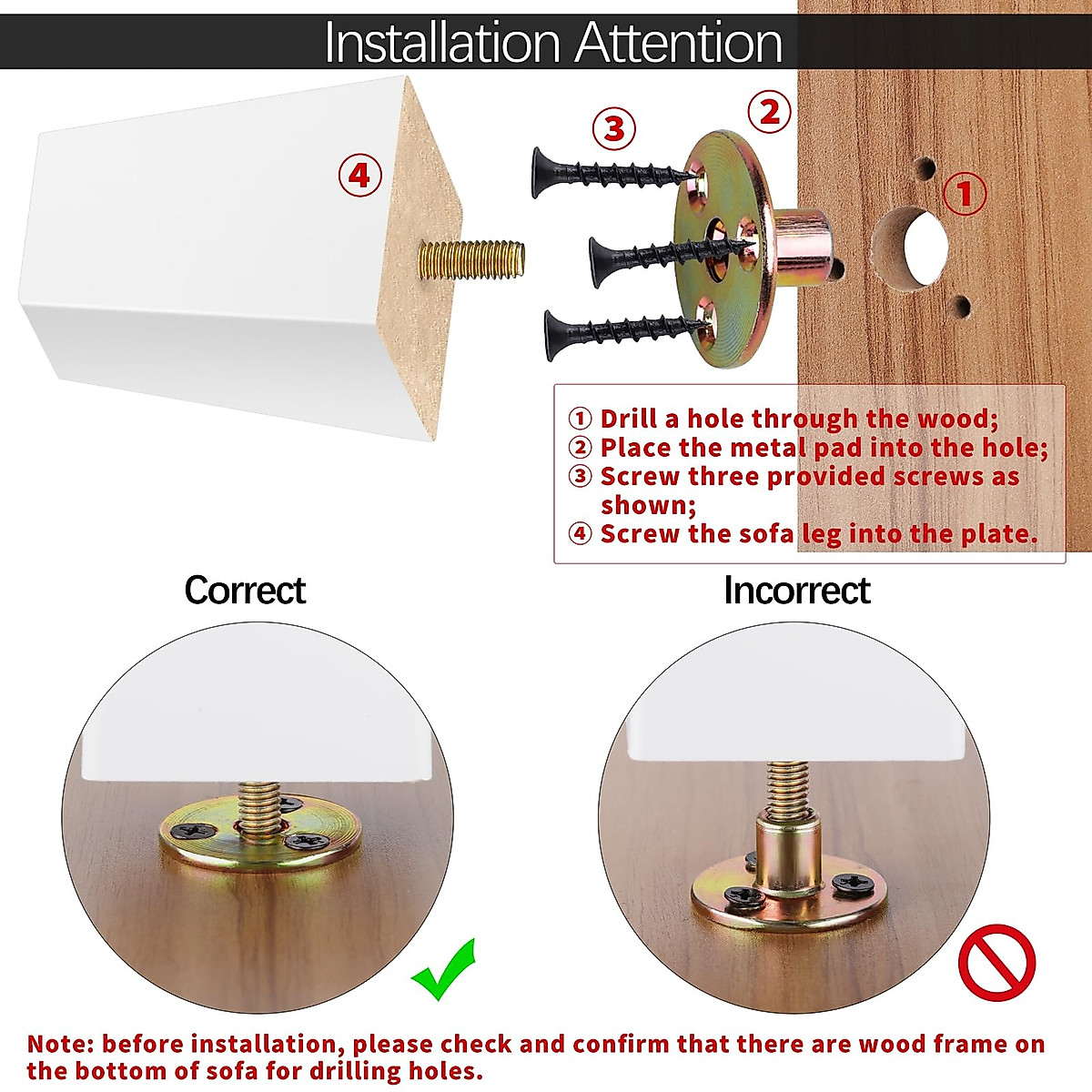 Installation Attention

④

③

②

①

① Drill a hole through the wood;
② Place the metal pad into the hole;
③ Screw three provided screws as shown;
④ Screw the sofa leg into the plate.

Correct

Incorrect

Note: before installation, please check and confirm that there are wood frame on the bottom of sofa for drilling holes.