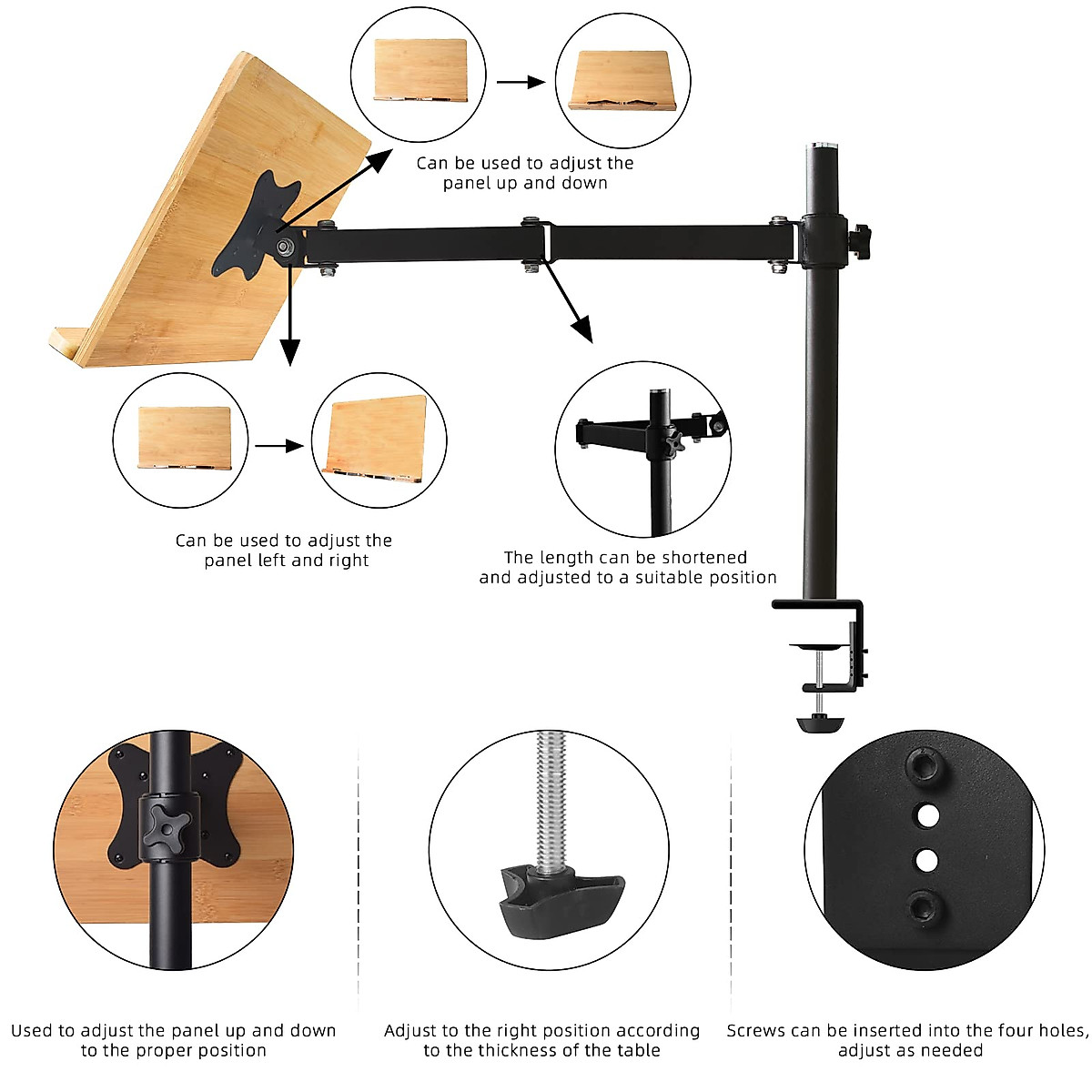 Can be used to adjust the panel up and down

Can be used to adjust the panel left and right

The length can be shortened and adjusted to a suitable position

Used to adjust the panel up and down to the proper position

Adjust to the right position according to the thickness of the table

Screws can be inserted into the four holes, adjust as needed