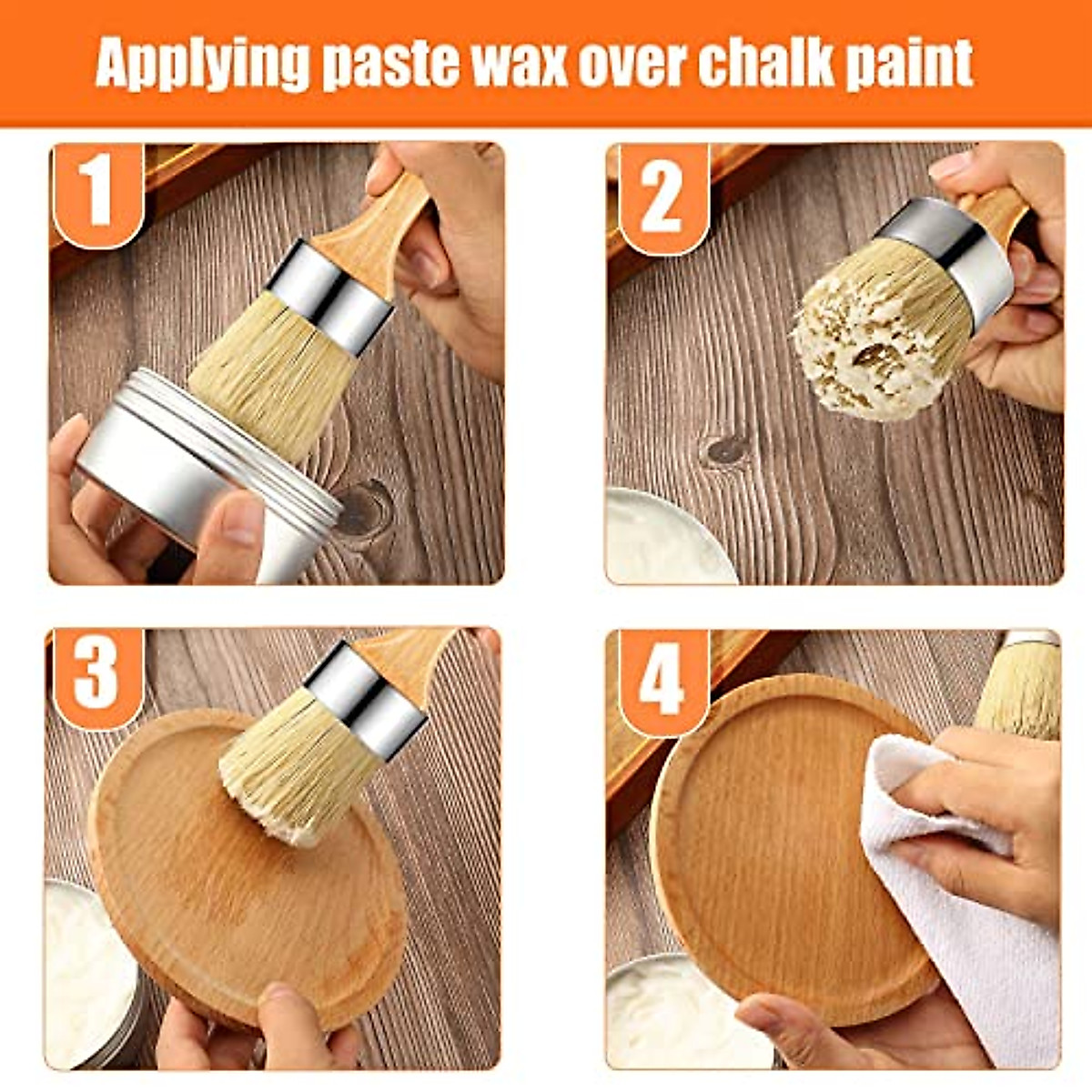 Applying paste wax over chalk paint

1

2

3

4