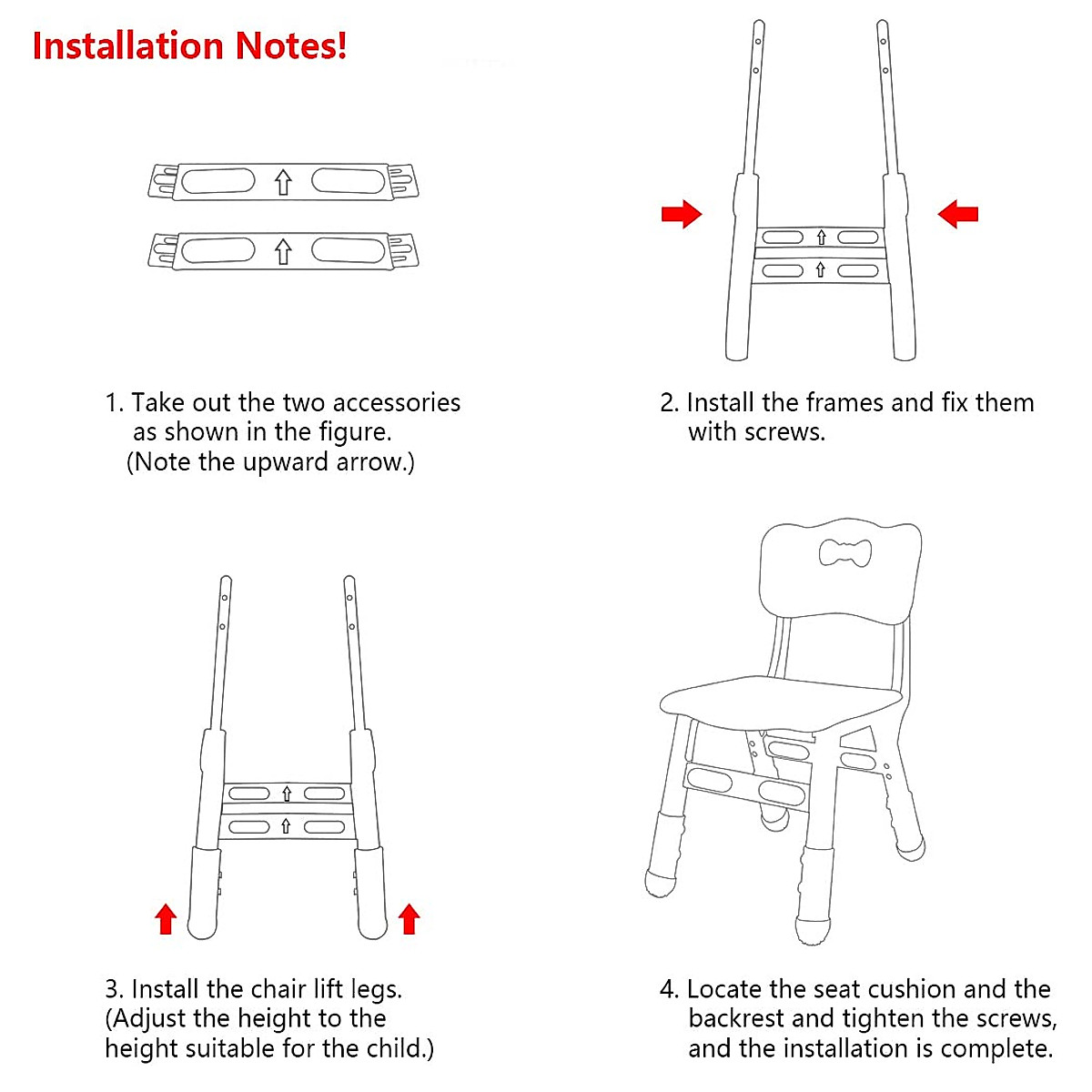 Installation Notes!

1. Take out the two accessories as shown in the figure. (Note the upward arrow.)

2. Install the frames and fix them with screws.

3. Install the chair lift legs. (Adjust the height to the height suitable for the child.)

4. Locate the seat cushion and the backrest and tighten the screws, and the installation is complete.