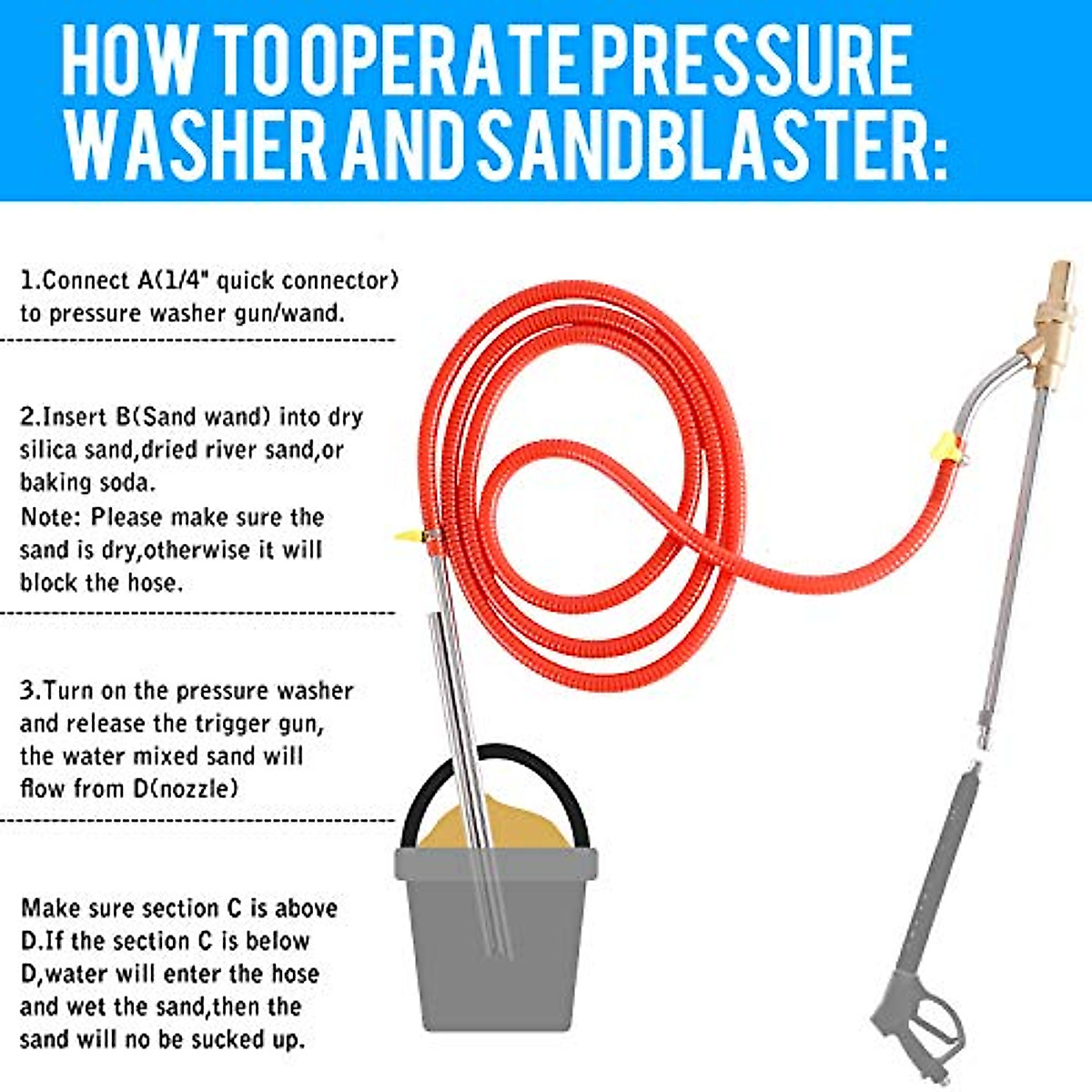 HOW TO OPERATE PRESSURE WASHER AND SANDBLASTER:

1.Connect A(1/4" quick connector) to pressure washer gun/wand.

2.Insert B(Sand wand) into dry silica sand,dried river sand,or baking soda.
Note: Please make sure the sand is dry,otherwise it will block the hose.

3.Turn on the pressure washer and release the trigger gun, the water mixed sand will flow from D(nozzle)

Make sure section C is above D.If the section C is below D,water will enter the hose and wet the sand,then the sand will no be sucked up.