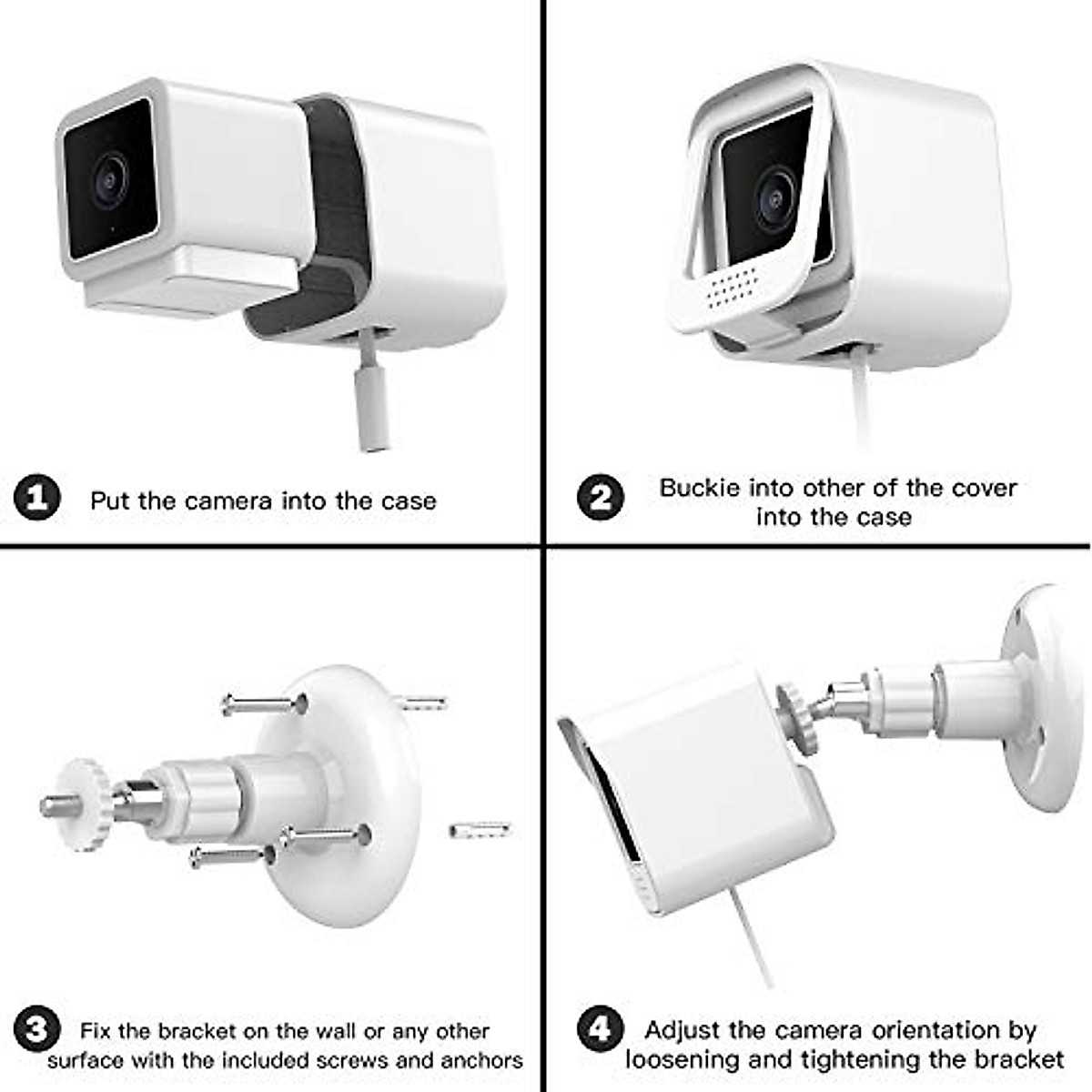 1 Put the camera into the case

2 Buckie into other of the cover into the case

3 Fix the bracket on the wall or any other surface with the included screws and anchors

4 Adjust the camera orientation by loosening and tightening the bracket