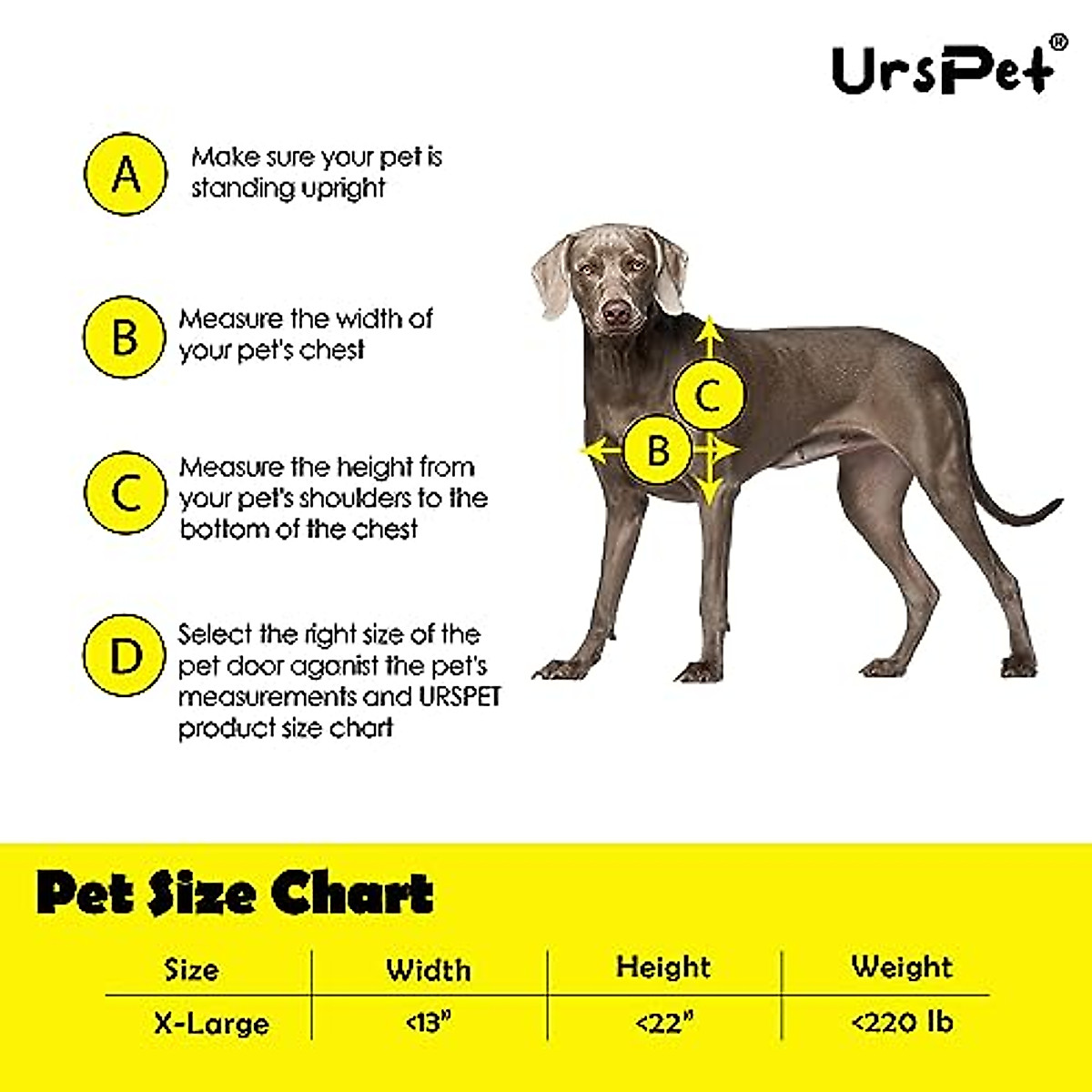 UrsPet®

A Make sure your pet is standing upright

B Measure the width of your pet's chest

C Measure the height from your pet's shoulders to the bottom of the chest

D Select the right size of the pet door aganist the pet's measurements and URSPET product size chart

C

B

Pet Size Chart

| Size | Width | Height | Weight |
|---|---|---|---|
| X-Large | <13" | <22" | <220 lb |