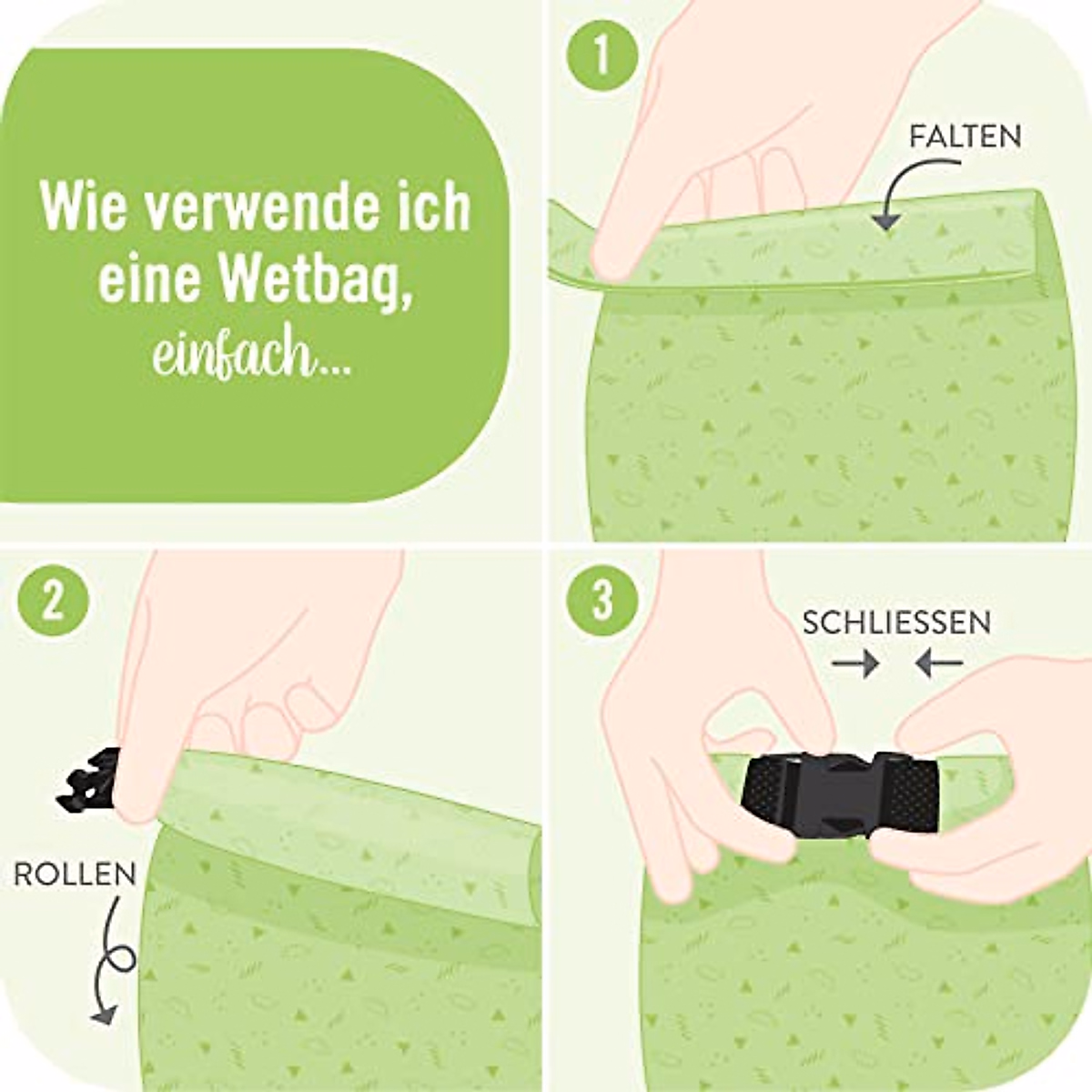 Wie verwende ich eine Wetbag, einfach...

1

FALTEN

2

ROLLEN

3

SCHLIESSEN