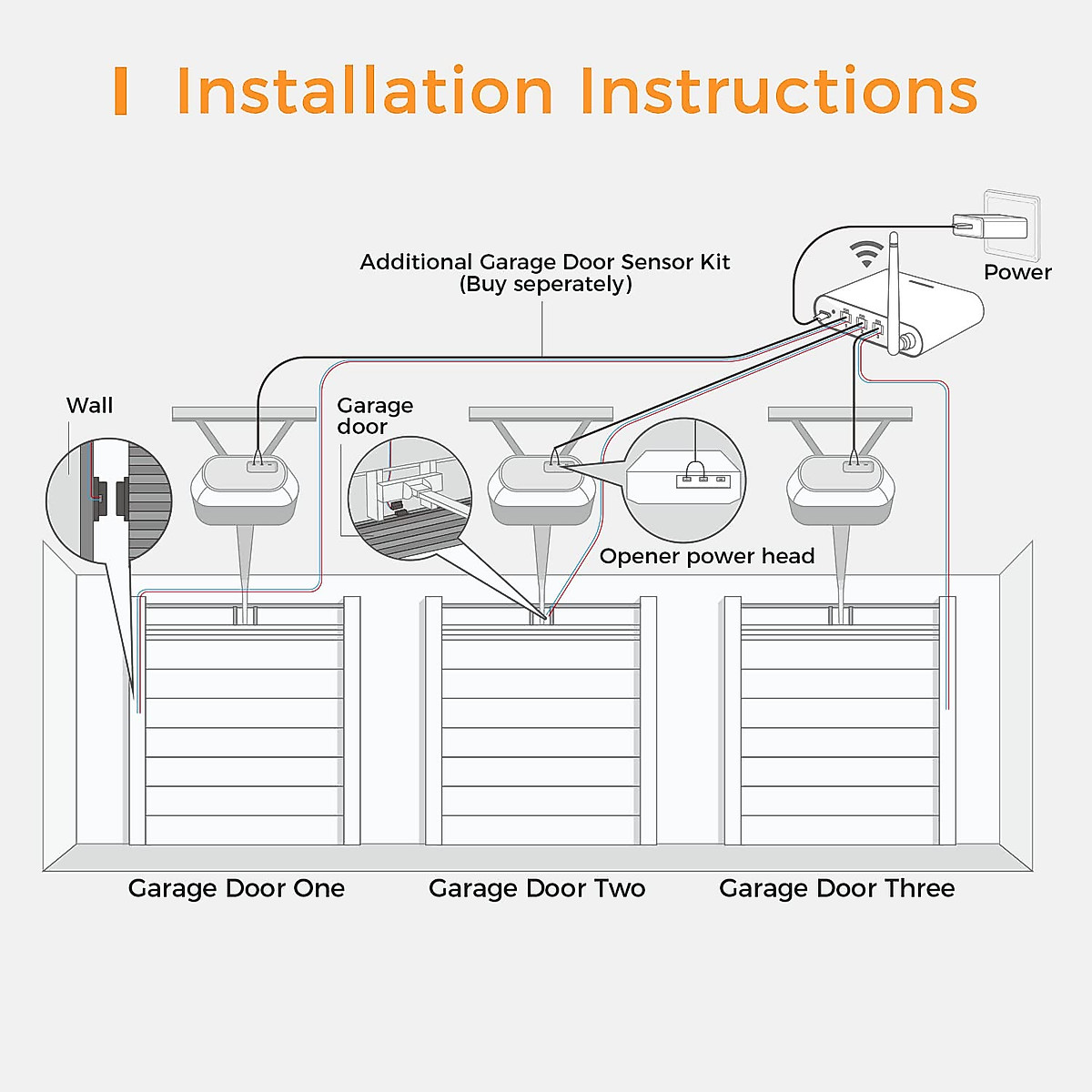 Installation Instructions

Additional Garage Door Sensor Kit (Buy seperately)

Power

Wall

Garage door

Opener power head

Garage Door One

Garage Door Two

Garage Door Three