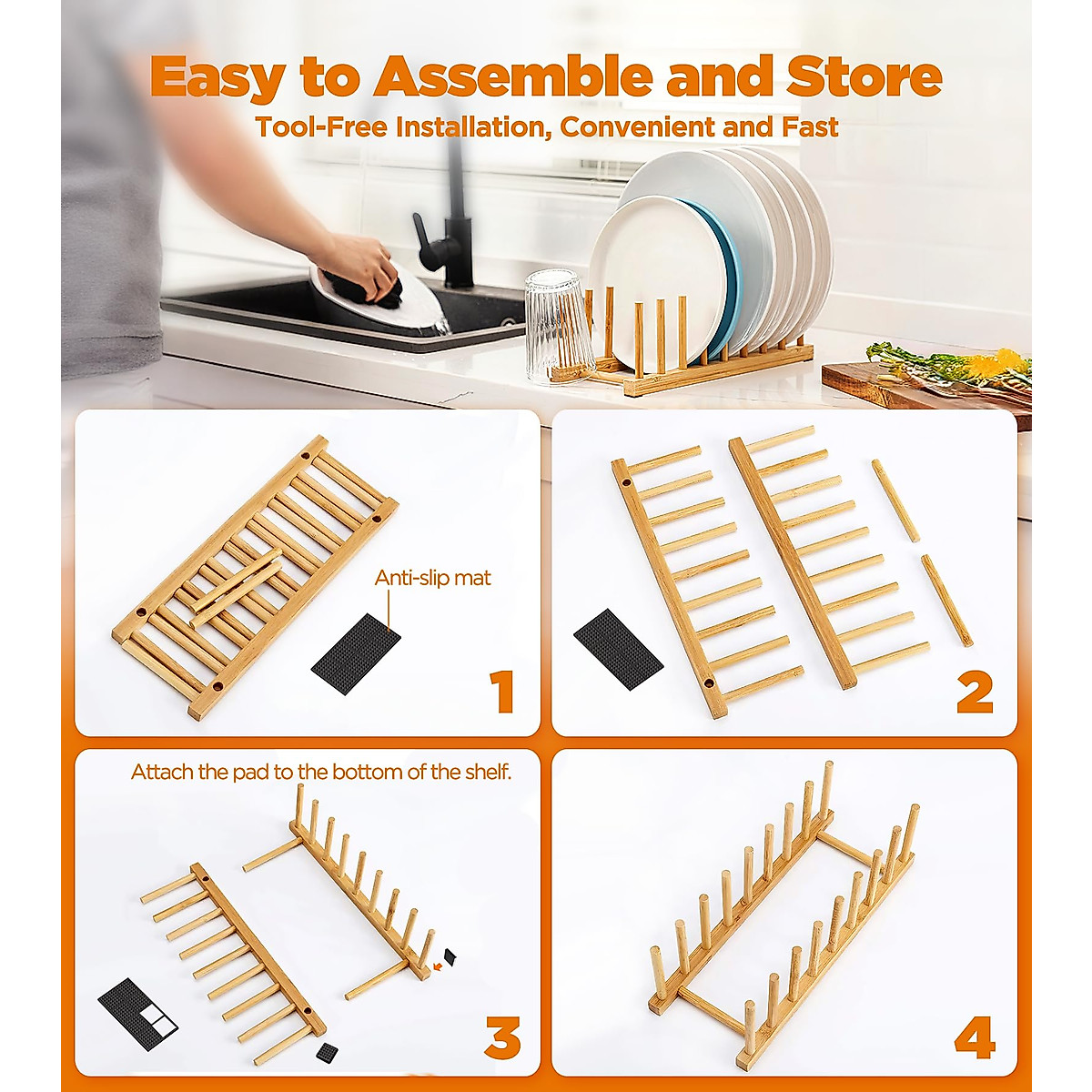 Easy to Assemble and Store
Tool-Free Installation, Convenient and Fast

Anti-slip mat

1

2

Attach the pad to the bottom of the shelf.

3

4