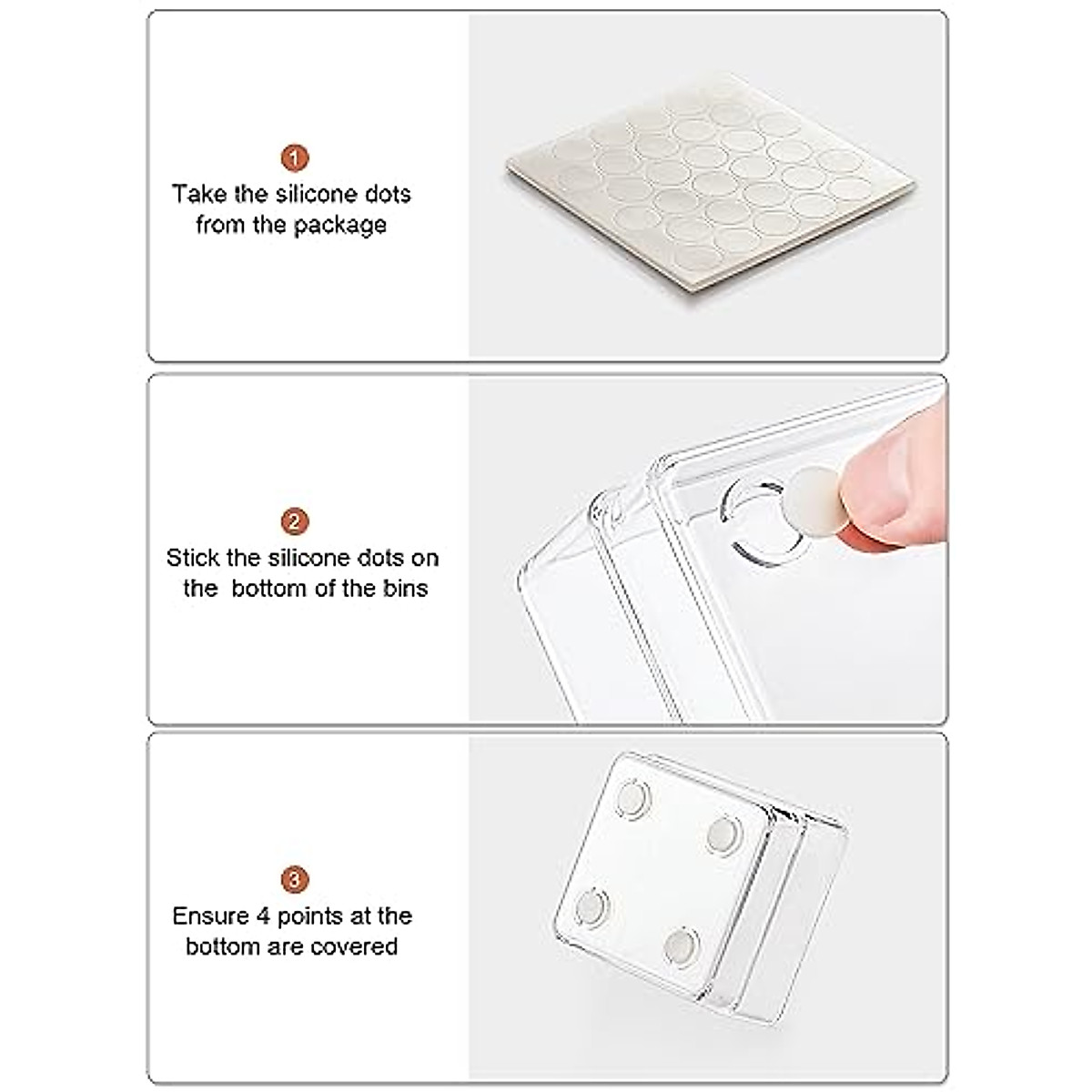 1

Take the silicone dots from the package

2

Stick the silicone dots on the bottom of the bins

3

Ensure 4 points at the bottom are covered