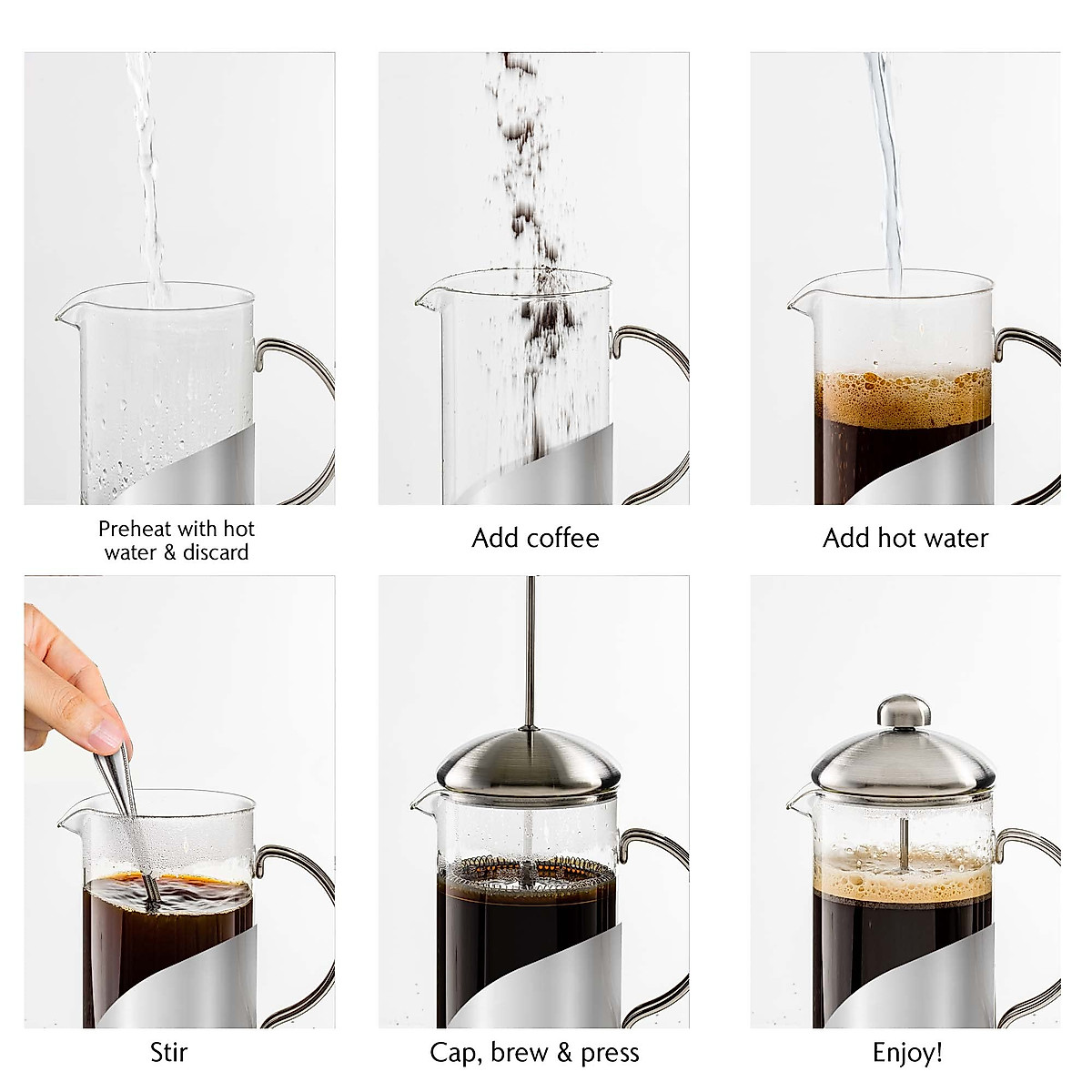 Preheat with hot water & discard

Add coffee

Add hot water

Stir

Cap, brew & press

Enjoy!