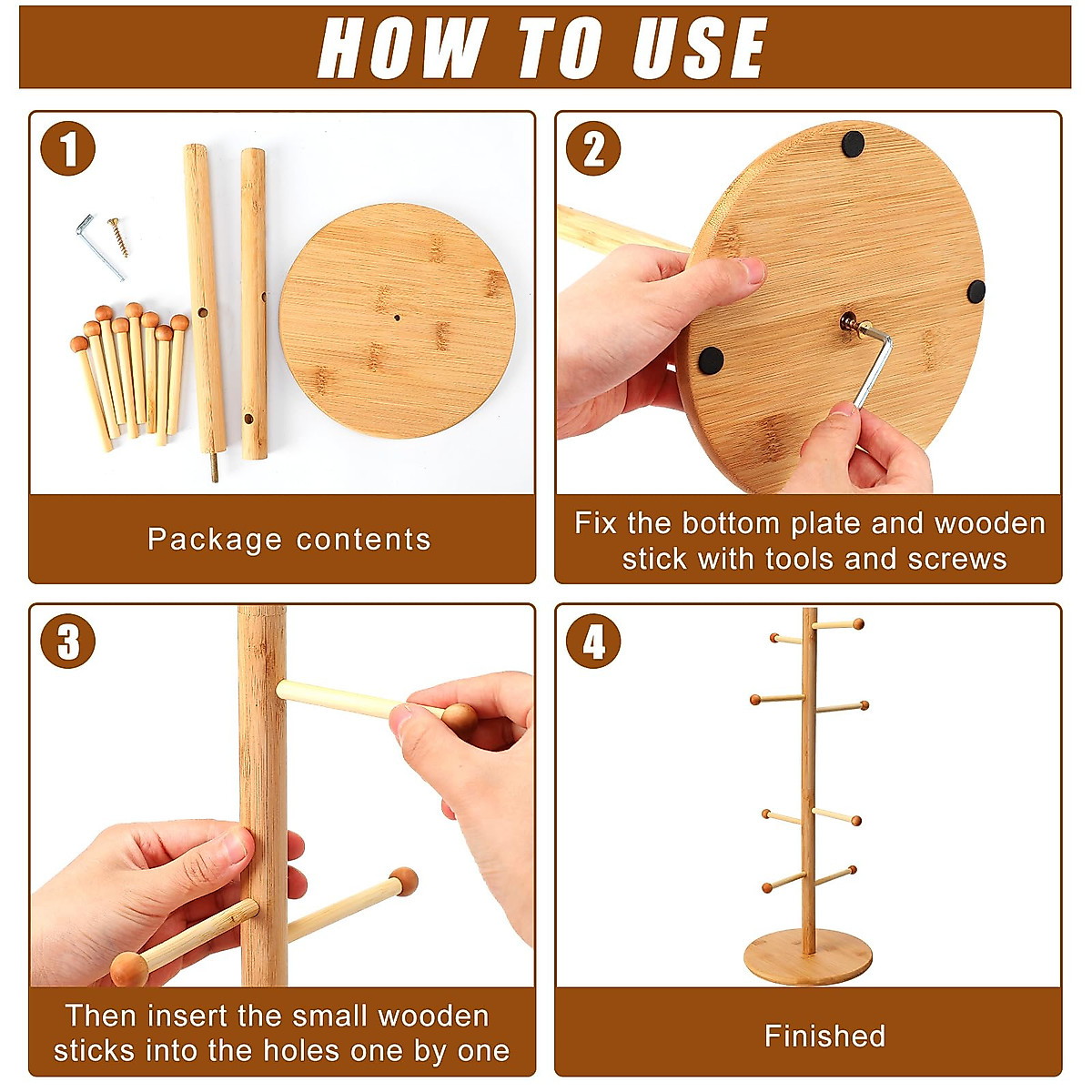 HOW TO USE

1

Package contents

2

Fix the bottom plate and wooden stick with tools and screws

3

Then insert the small wooden sticks into the holes one by one

4

Finished