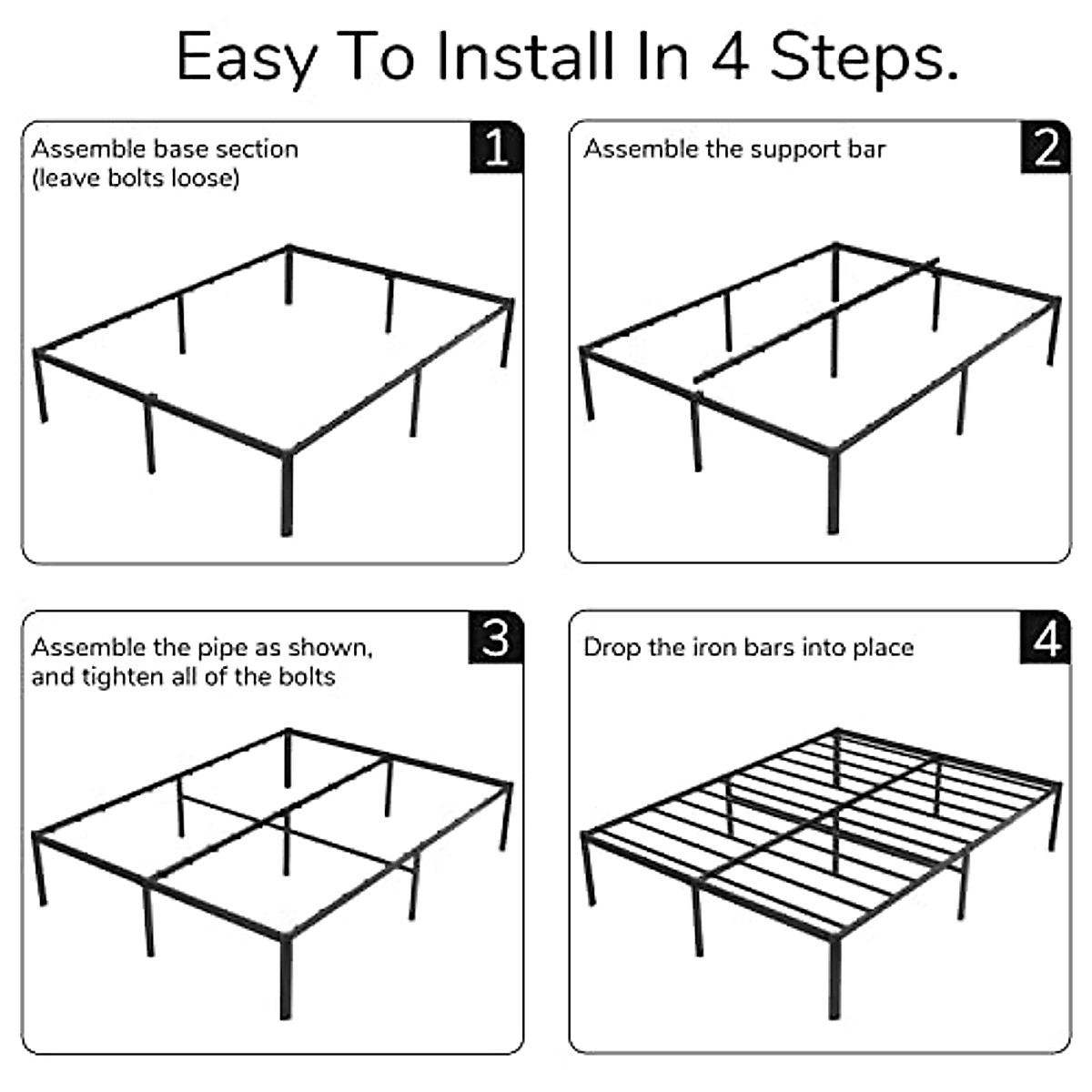 Easy To Install In 4 Steps.

Assemble base section (leave bolts loose)

1

Assemble the support bar

2

Assemble the pipe as shown, and tighten all of the bolts

3

Drop the iron bars into place

4