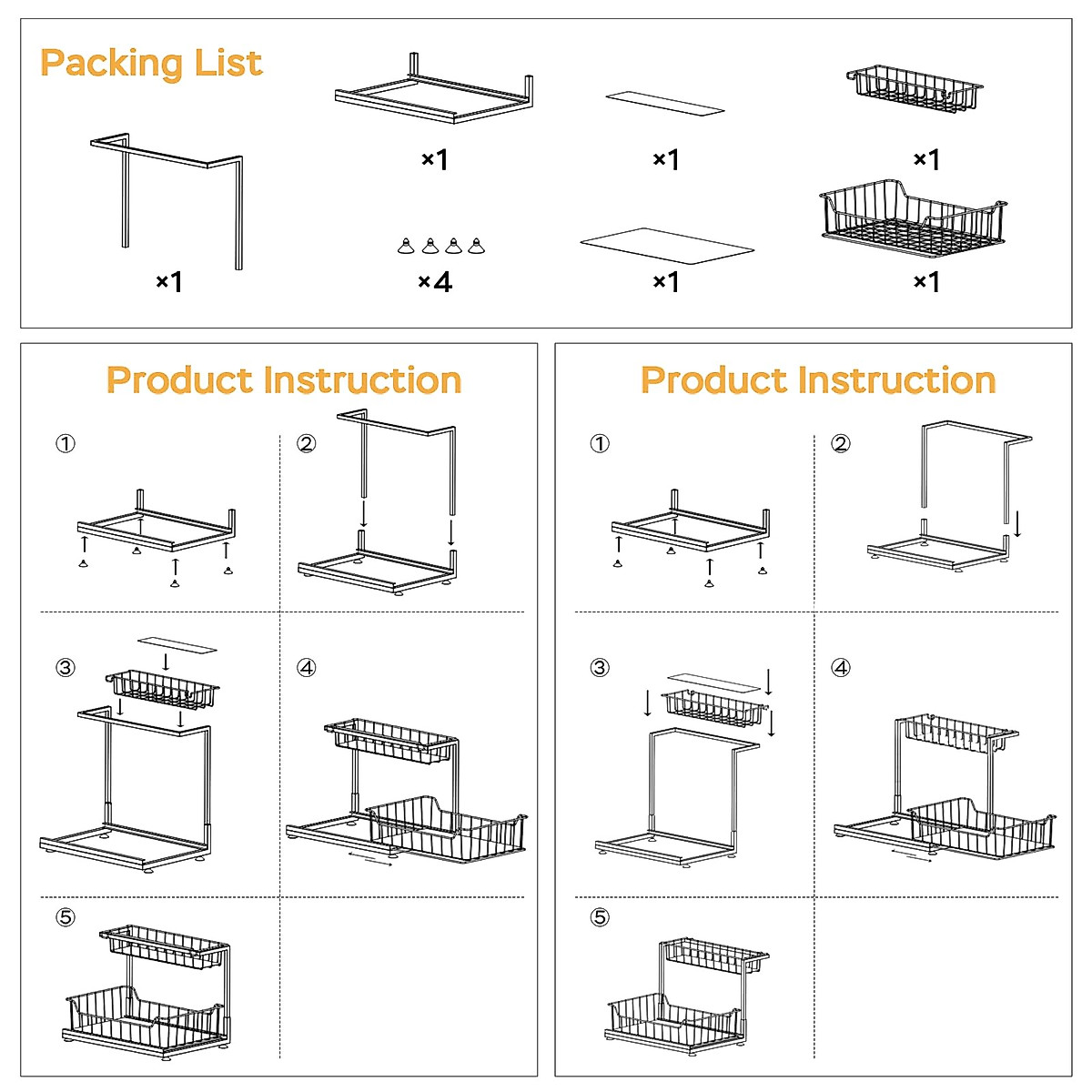 Packing List

×1

×1

×1

×1

×4

×1

×1

Product Instruction

①

②

③

④

⑤

Product Instruction

①

②

③

④

⑤