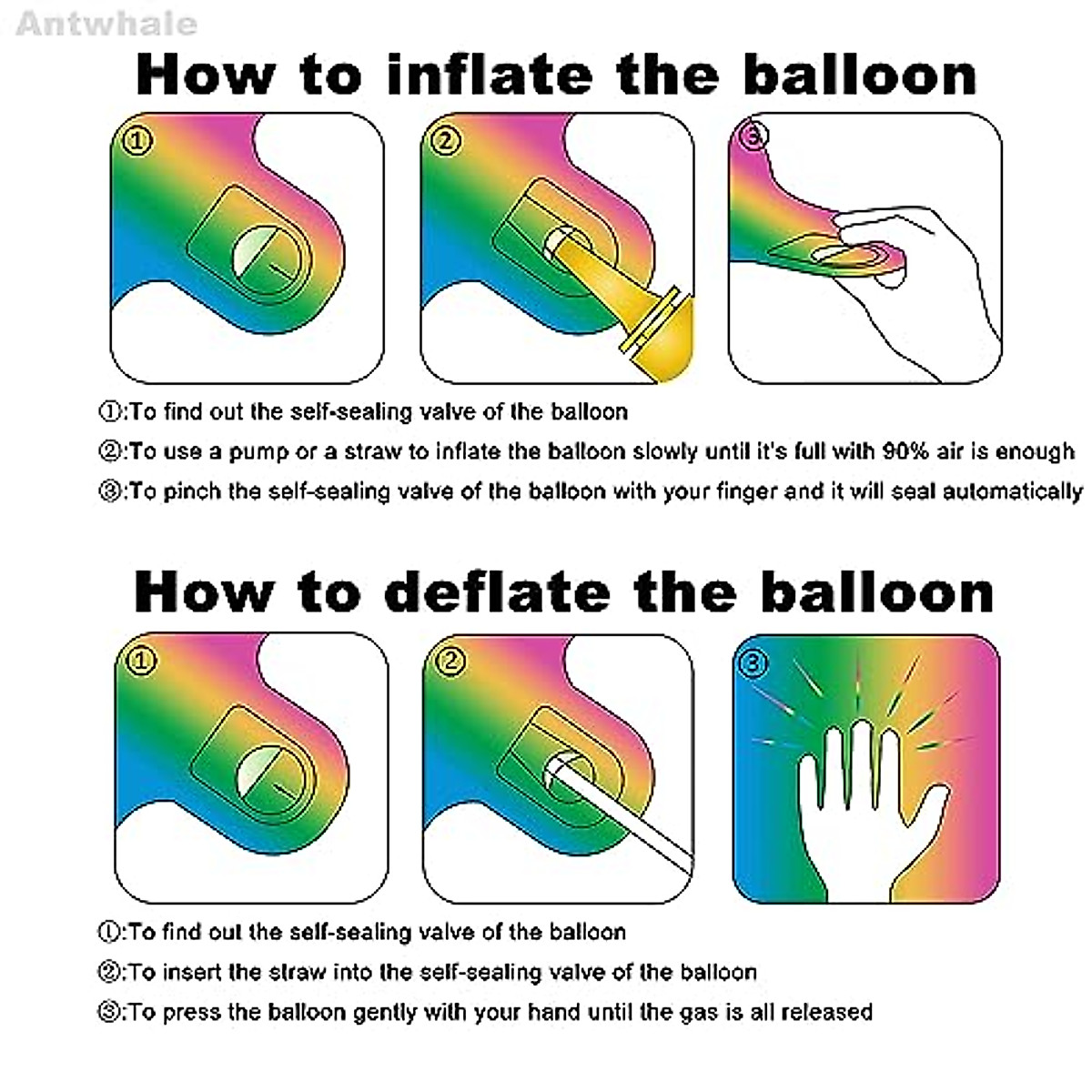 Antwhale

How to inflate the balloon

①

②

③

①:To find out the self-sealing valve of the balloon

②:To use a pump or a straw to inflate the balloon slowly until it's full with 90% air is enough

③:To pinch the self-sealing valve of the balloon with your finger and it will seal automatically

How to deflate the balloon

①

②

③

①:To find out the self-sealing valve of the balloon

②:To insert the straw into the self-sealing valve of the balloon

③:To press the balloon gently with your hand until the gas is all released