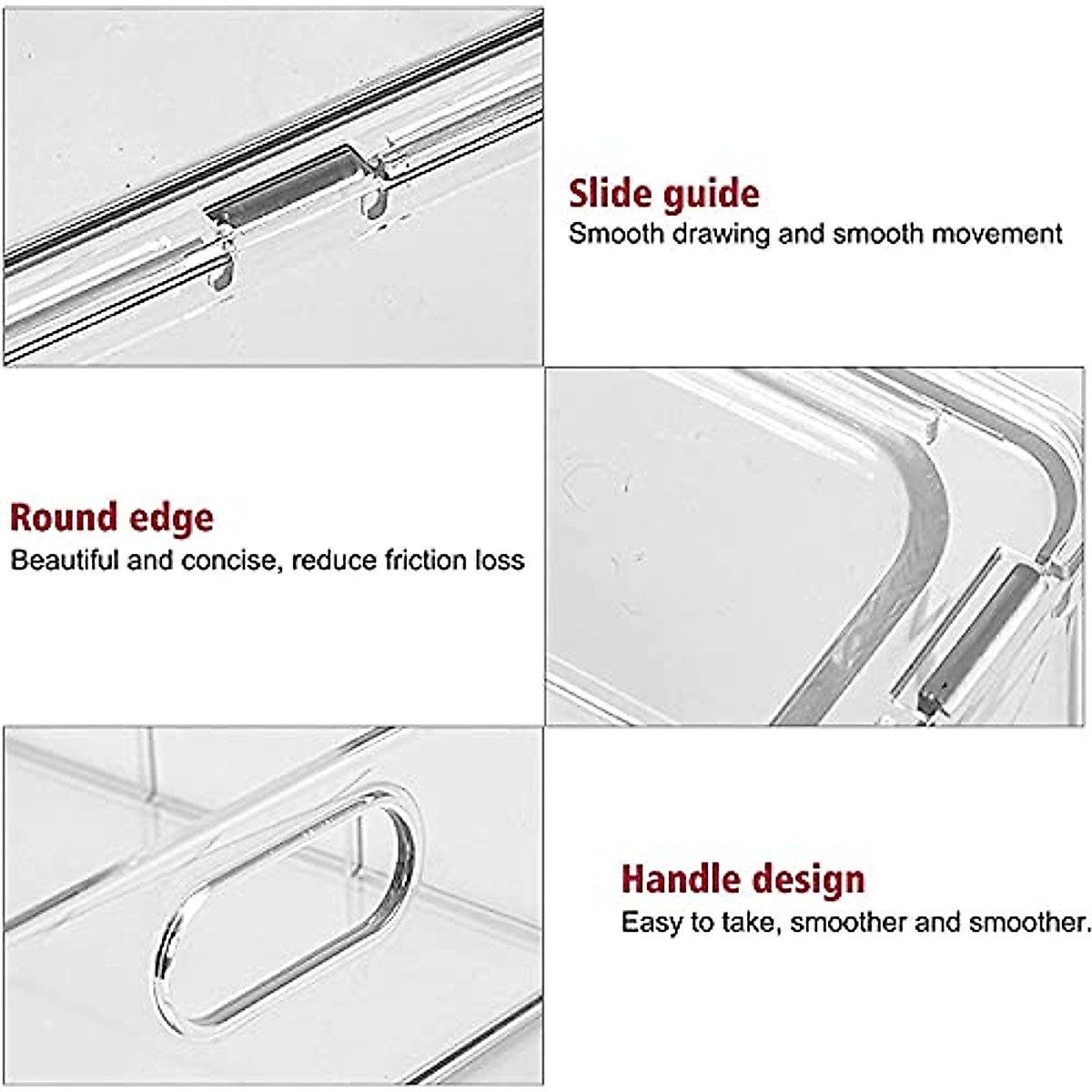 Slide guide
Smooth drawing and smooth movement

Round edge
Beautiful and concise, reduce friction loss

Handle design
Easy to take, smoother and smoother.