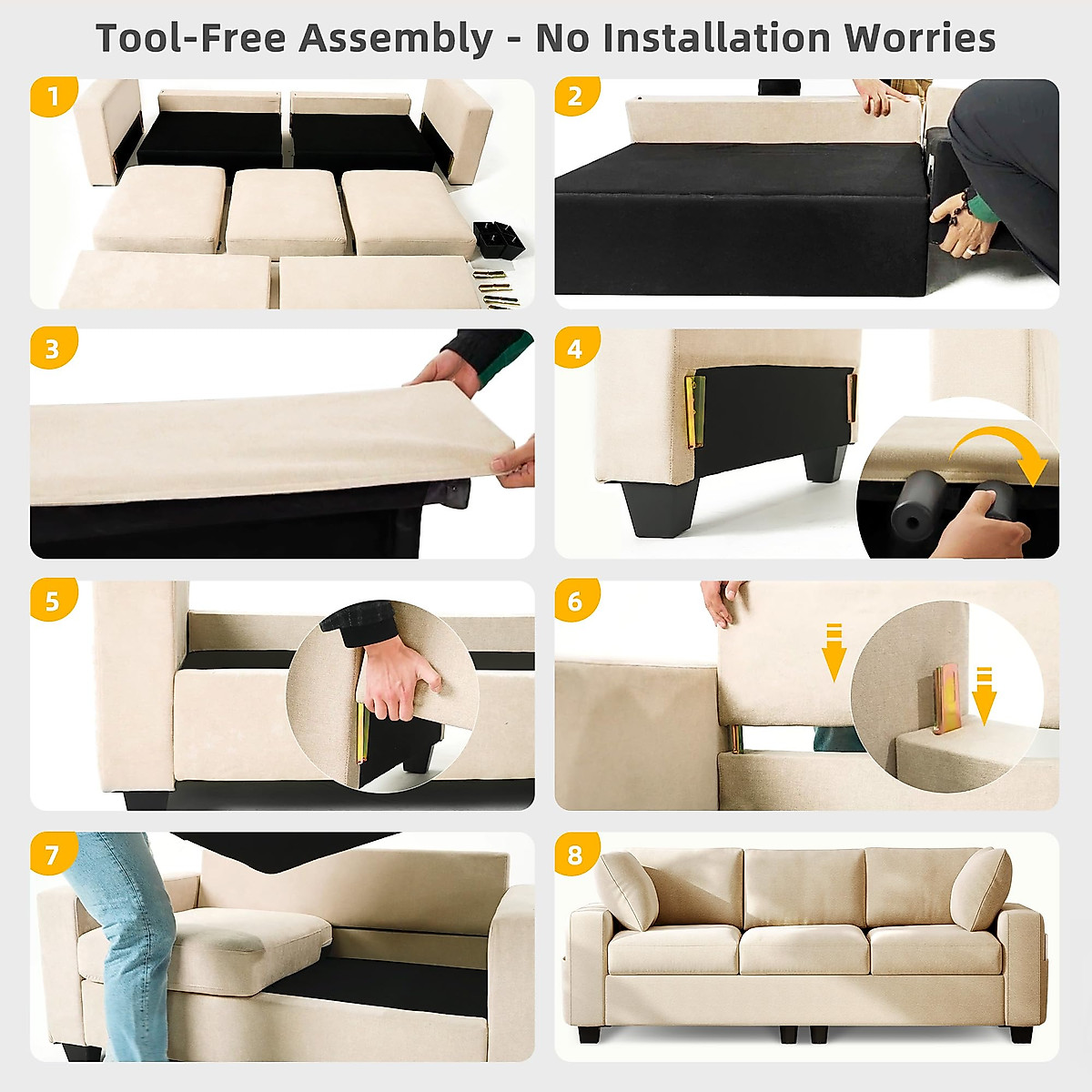 Tool-Free Assembly - No Installation Worries

1

2

3

4

5

6

7

8