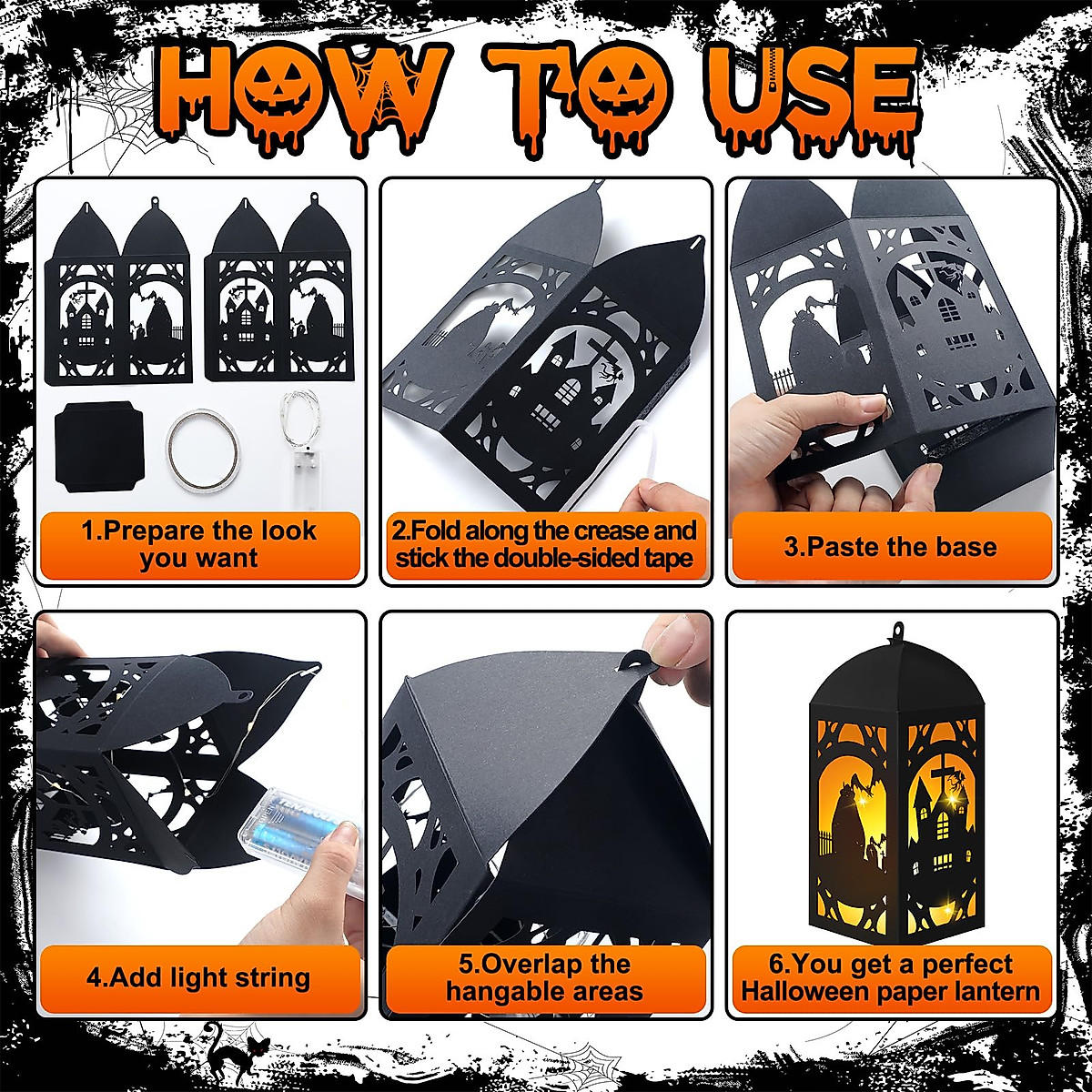 HOW TO USE

1.Prepare the look you want

2.Fold along the crease and stick the double-sided tape

3.Paste the base

4.Add light string

5.Overlap the hangable areas

6.You get a perfect Halloween paper lantern