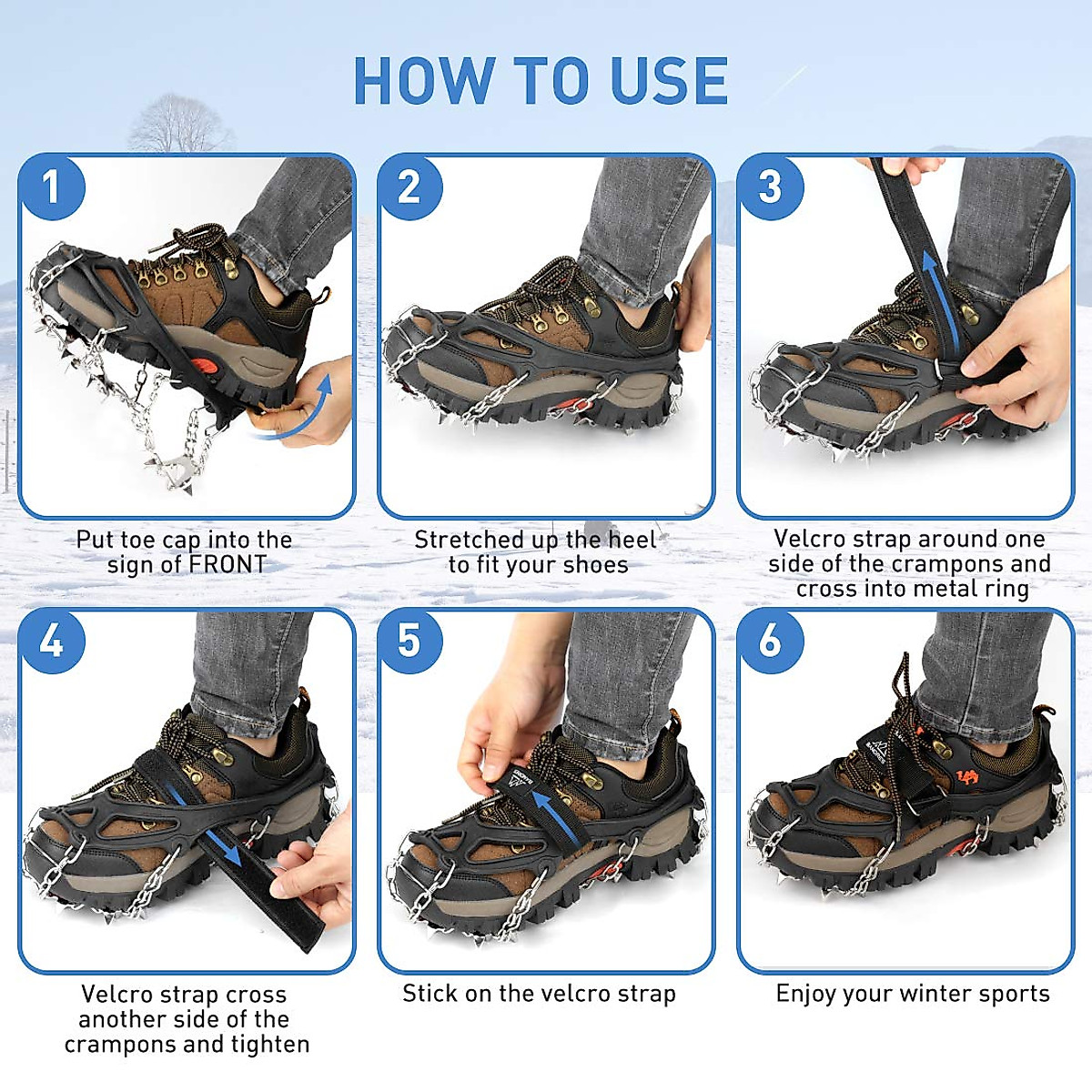 HOW TO USE

1

Put toe cap into the sign of FRONT

2

Stretched up the heel to fit your shoes

3

Velcro strap around one side of the crampons and cross into metal ring

4

Velcro strap cross another side of the crampons and tighten

5

Stick on the velcro strap

6

Enjoy your winter sports