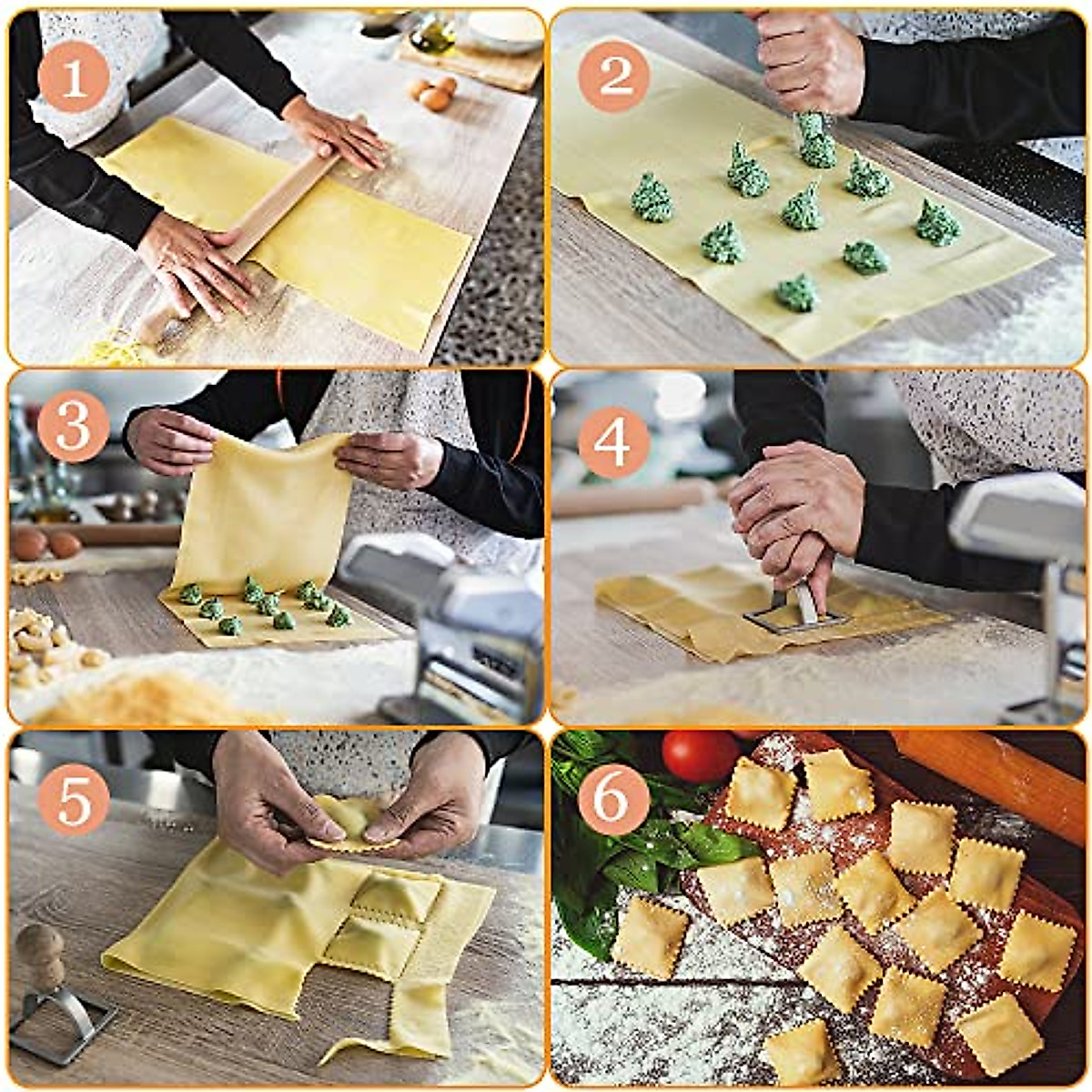 1

2

3

4

5

6