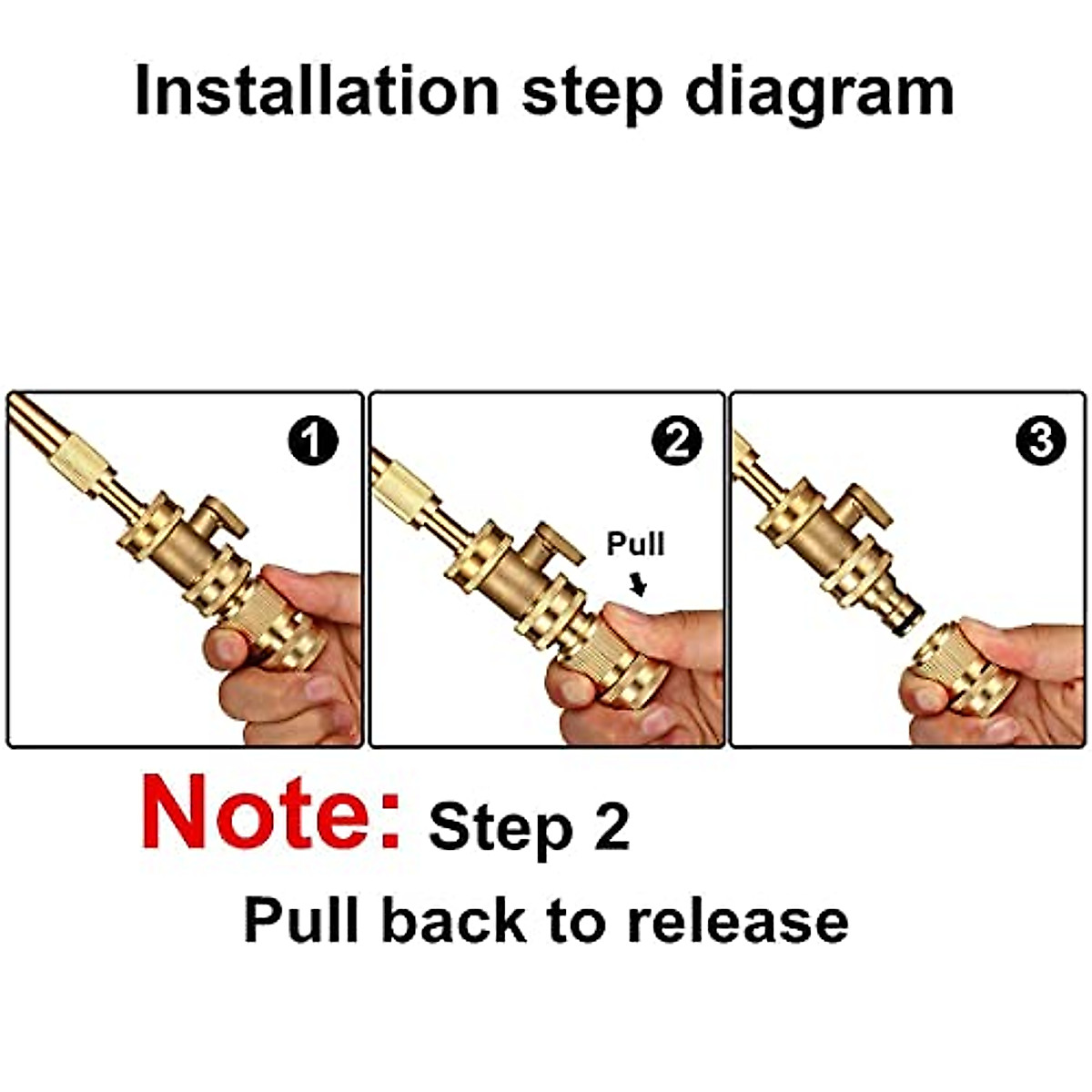 Installation step diagram

1

2

Pull

3

Note: Step 2

Pull back to release