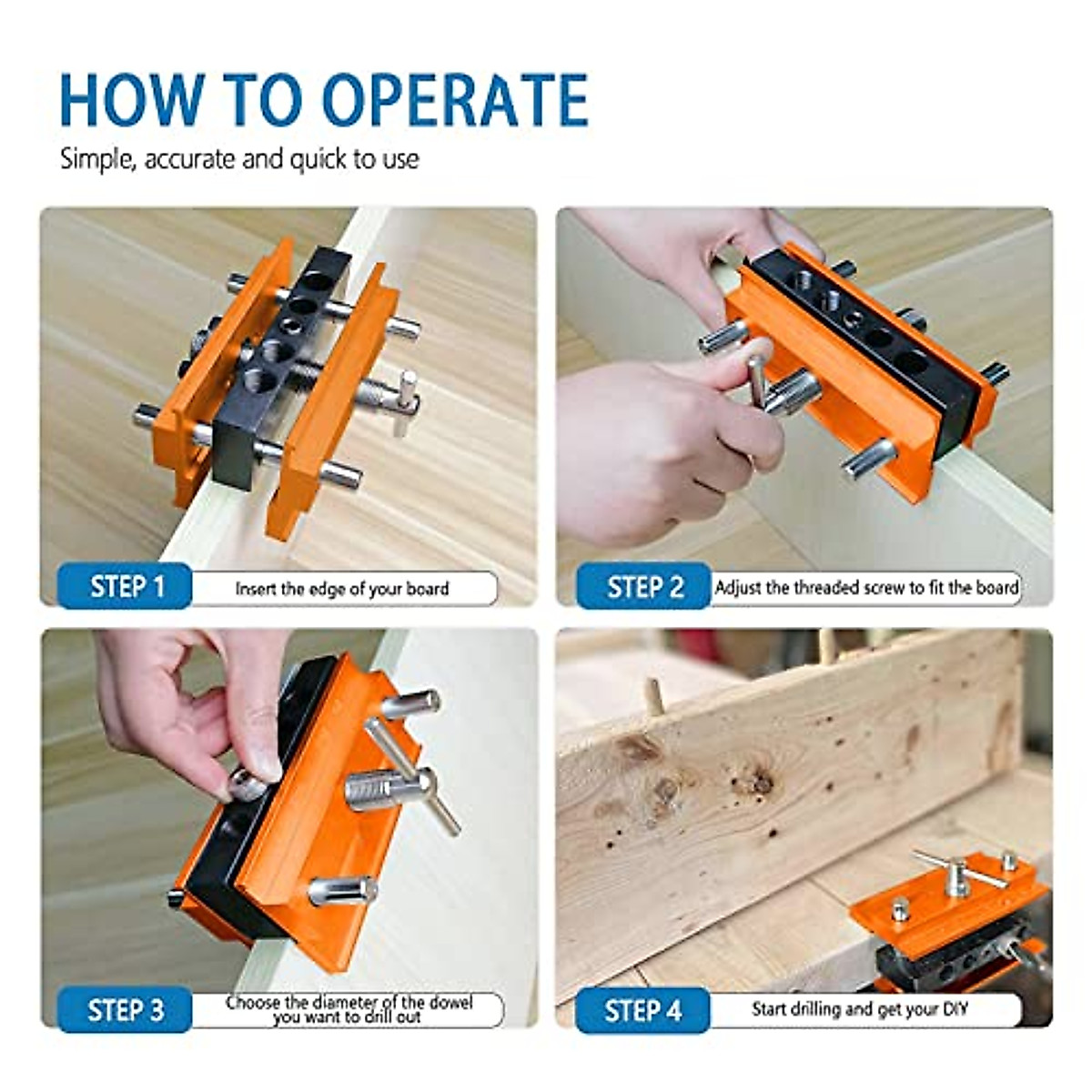 HOW TO OPERATE

Simple, accurate and quick to use

STEP 1 Insert the edge of your board

STEP 2 Adjust the threaded screw to fit the board

STEP 3 Choose the diameter of the dowel you want to drill out

STEP 4 Start drilling and get your DIY