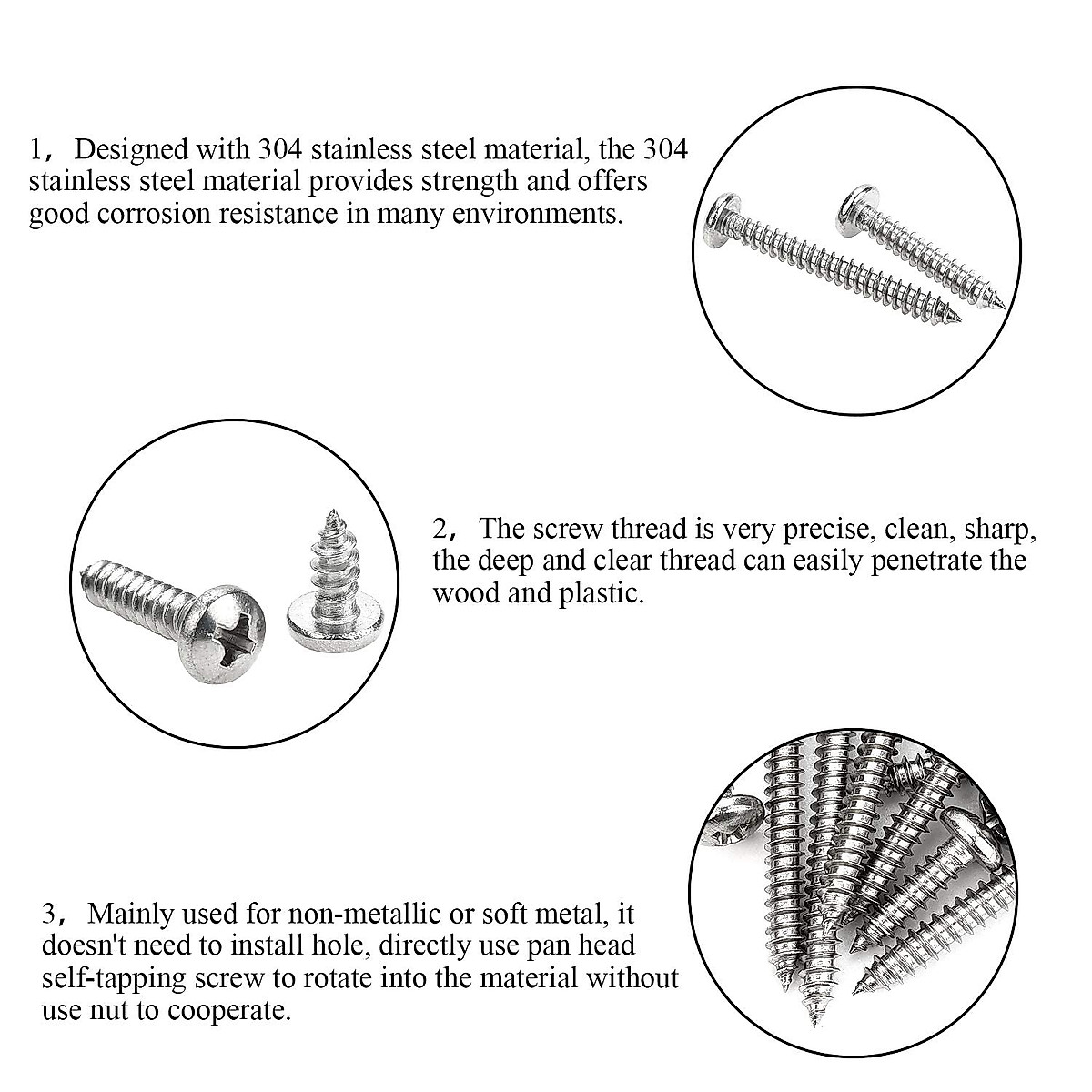 1, Designed with 304 stainless steel material, the 304 stainless steel material provides strength and offers good corrosion resistance in many environments.

2, The screw thread is very precise, clean, sharp, the deep and clear thread can easily penetrate the wood and plastic.

3, Mainly used for non-metallic or soft metal, it doesn't need to install hole, directly use pan head self-tapping screw to rotate into the material without use nut to cooperate.