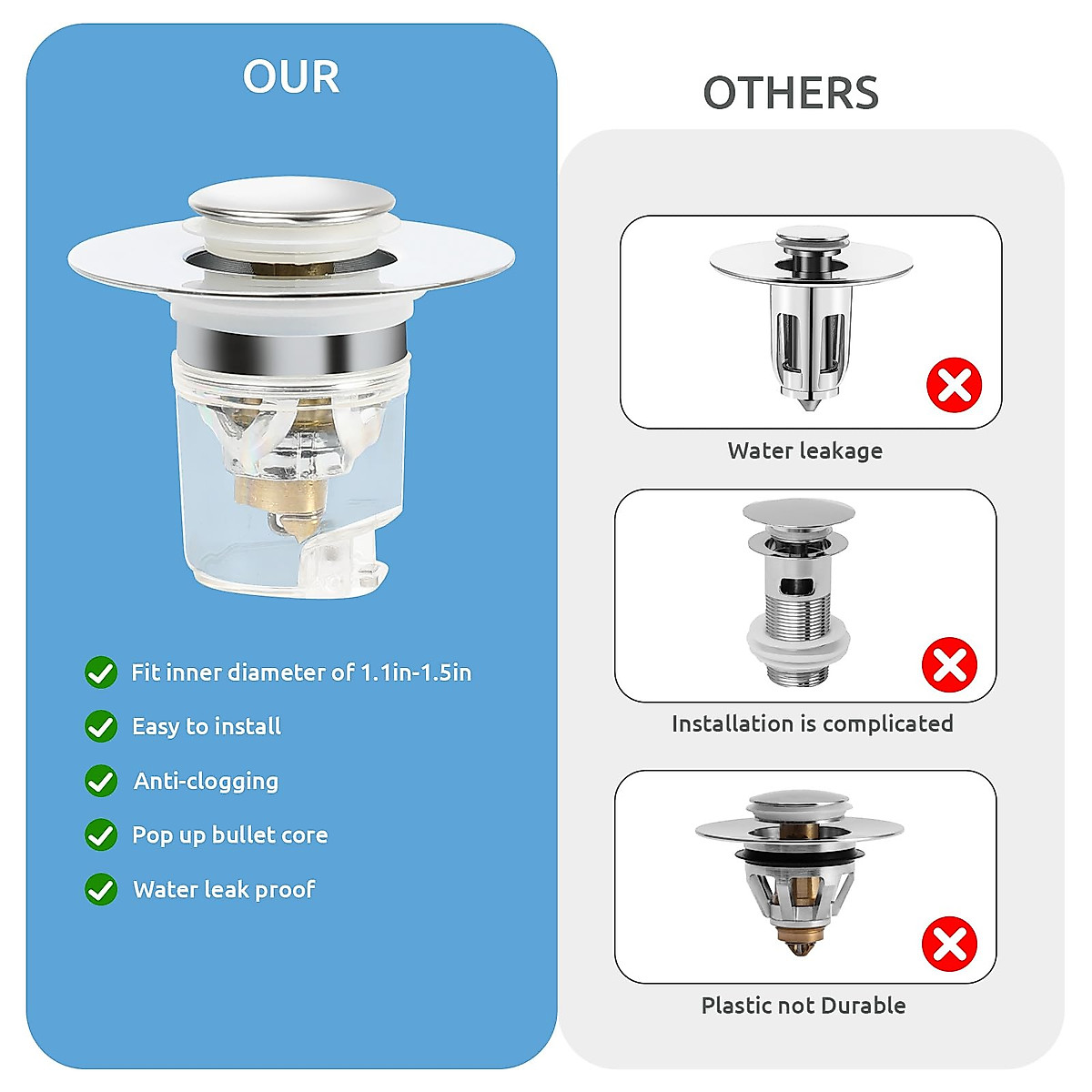 OUR

Fit inner diameter of 1.1in-1.5in

Easy to install

Anti-clogging

Pop up bullet core

Water leak proof

OTHERS

Water leakage

Installation is complicated

Plastic not Durable