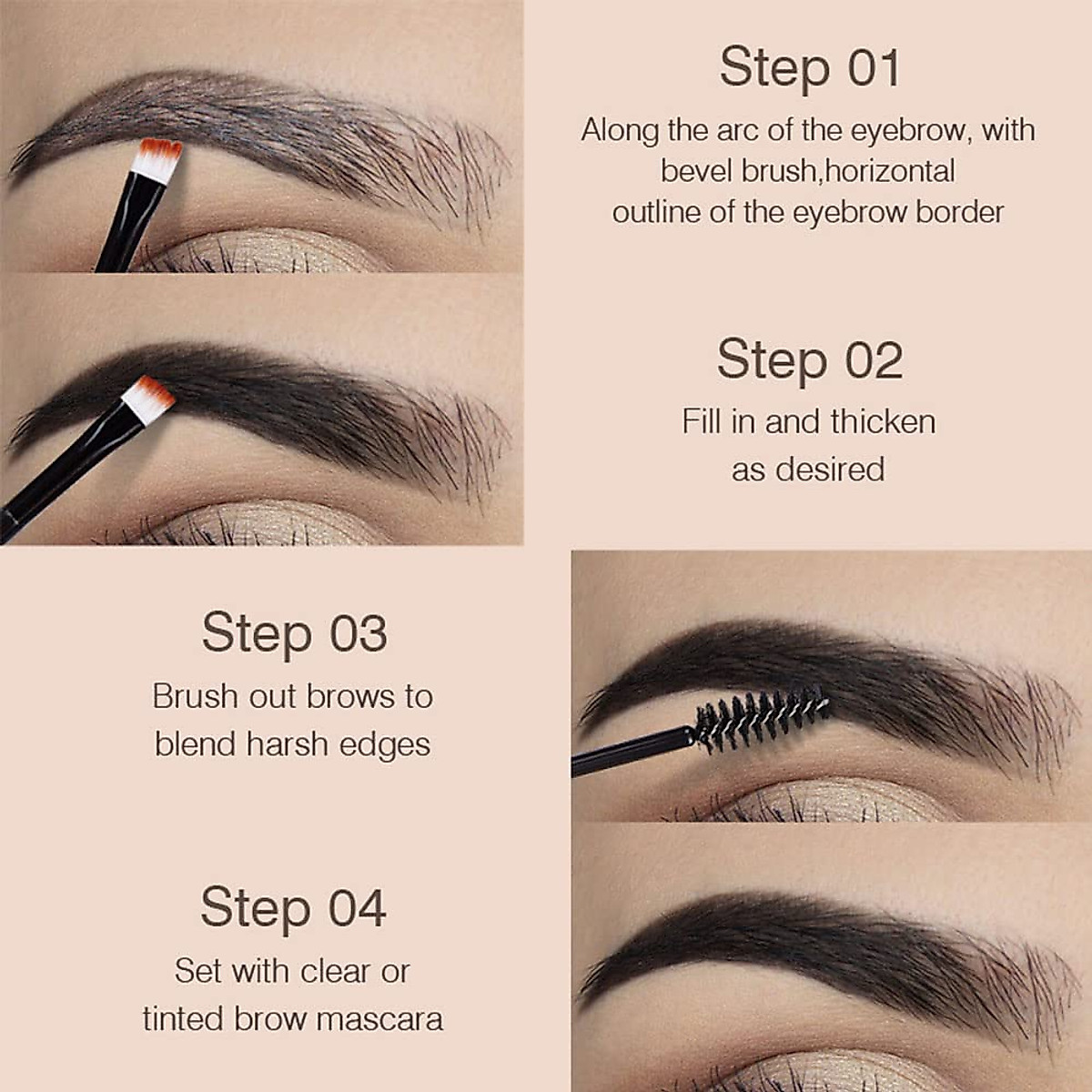 Step 01
Along the arc of the eyebrow, with bevel brush,horizontal outline of the eyebrow border

Step 02
Fill in and thicken as desired

Step 03
Brush out brows to blend harsh edges

Step 04
Set with clear or tinted brow mascara