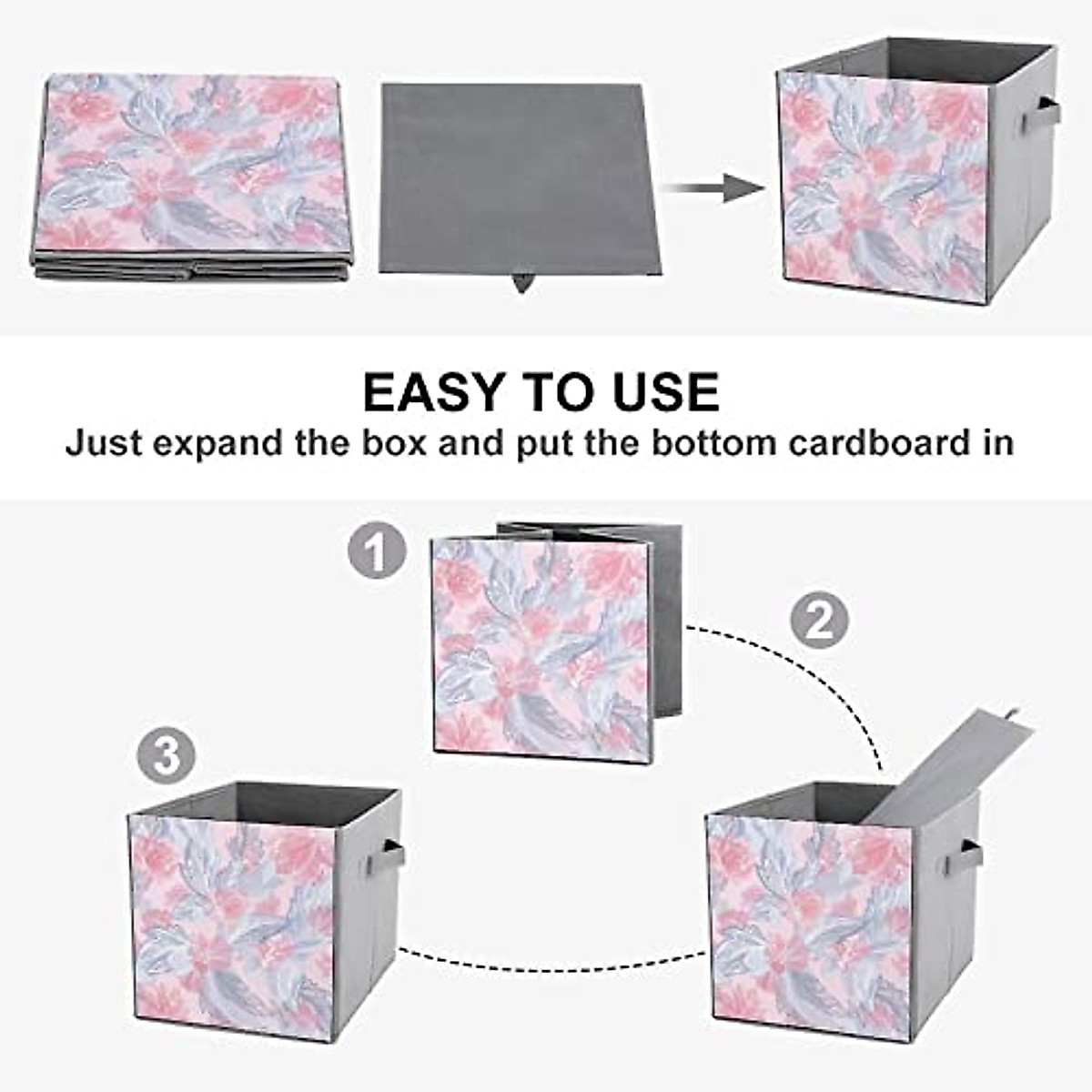 EASY TO USE
Just expand the box and put the bottom cardboard in

1
2
3