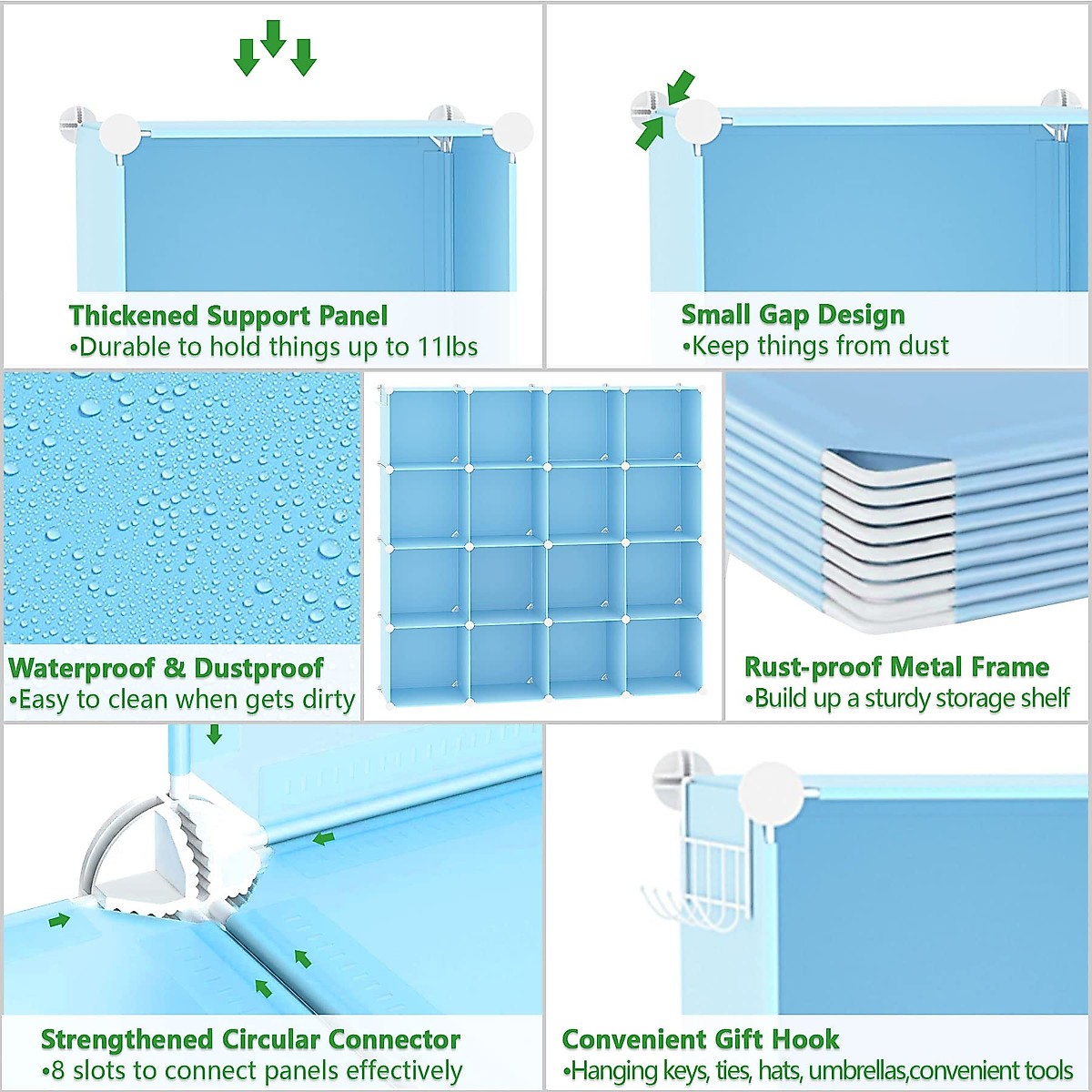 Thickened Support Panel
•Durable to hold things up to 11lbs

Small Gap Design
•Keep things from dust

Waterproof & Dustproof
•Easy to clean when gets dirty

Rust-proof Metal Frame
•Build up a sturdy storage shelf

Strengthened Circular Connector
•8 slots to connect panels effectively

Convenient Gift Hook
•Hanging keys, ties, hats, umbrellas,convenient tools