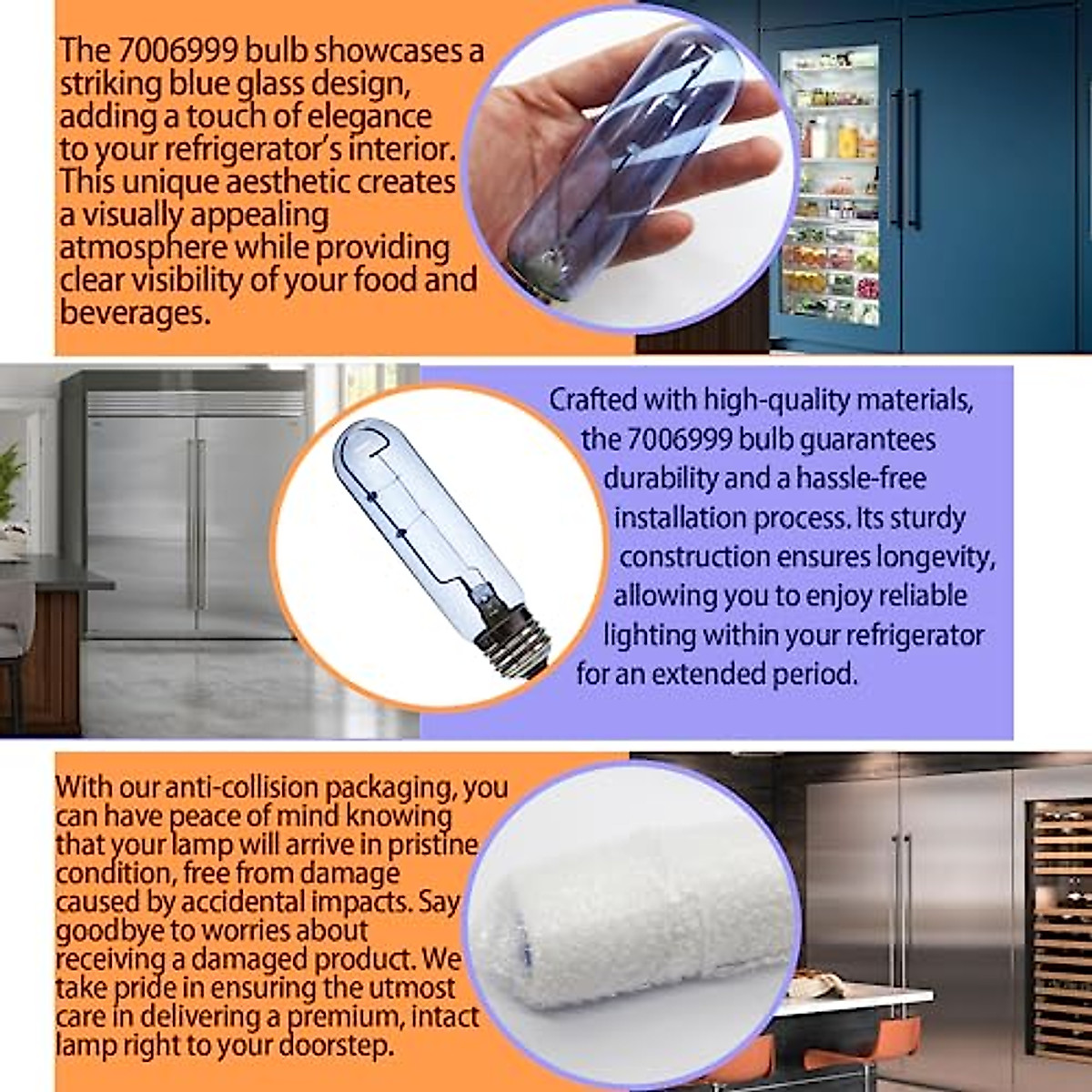 The 7006999 bulb showcases a striking blue glass design, adding a touch of elegance to your refrigerator's interior. This unique aesthetic creates a visually appealing atmosphere while providing clear visibility of your food and beverages.

Crafted with high-quality materials, the 7006999 bulb guarantees durability and a hassle-free installation process. Its sturdy construction ensures longevity, allowing you to enjoy reliable lighting within your refrigerator for an extended period.

With our anti-collision packaging, you can have peace of mind knowing that your lamp will arrive in pristine condition, free from damage caused by accidental impacts. Say goodbye to worries about receiving a damaged product. We take pride in ensuring the utmost care in delivering a premium, intact lamp right to your doorstep.