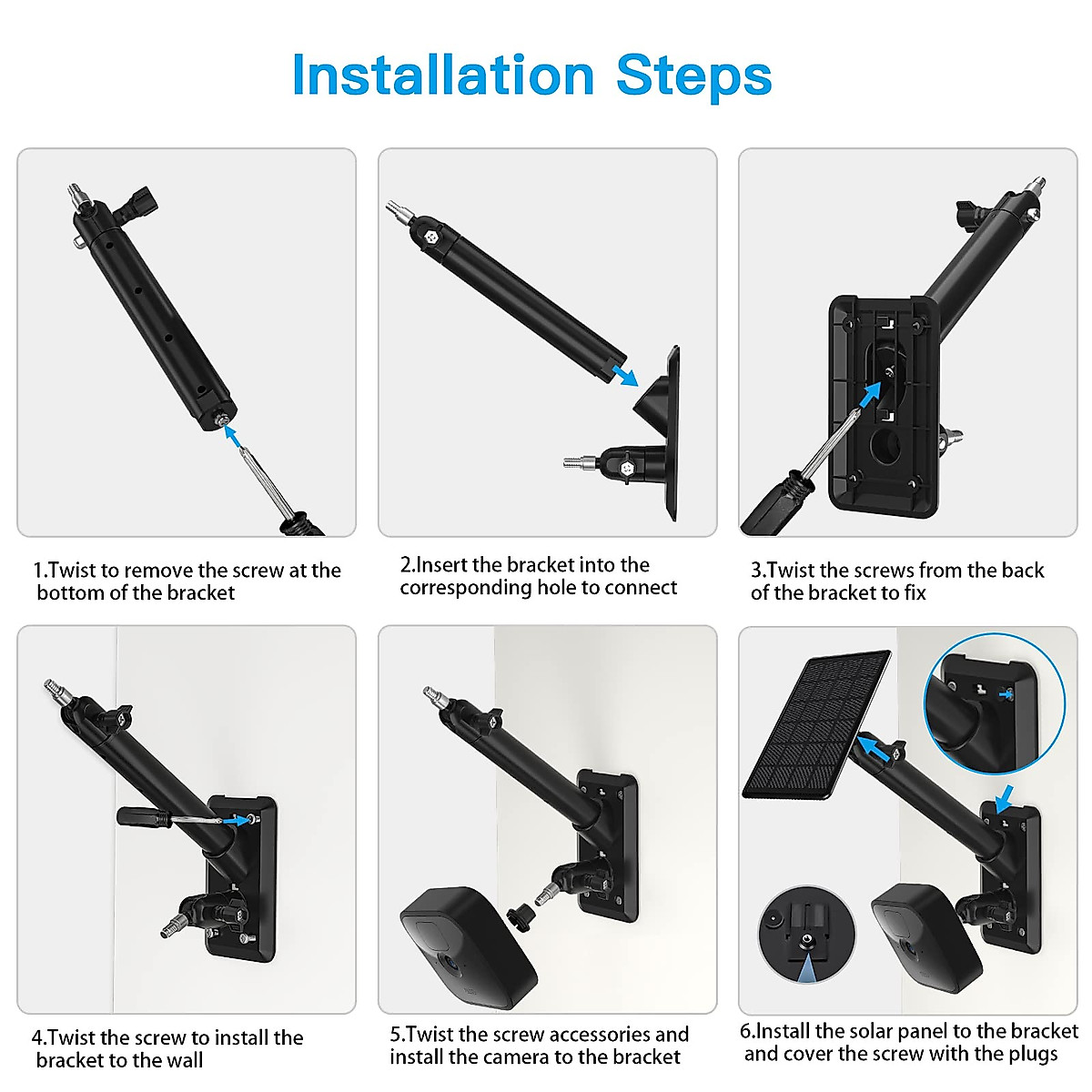 Installation Steps

1.Twist to remove the screw at the bottom of the bracket

2.Insert the bracket into the corresponding hole to connect

3.Twist the screws from the back of the bracket to fix

4.Twist the screw to install the bracket to the wall

5.Twist the screw accessories and install the camera to the bracket

6.Install the solar panel to the bracket and cover the screw with the plugs