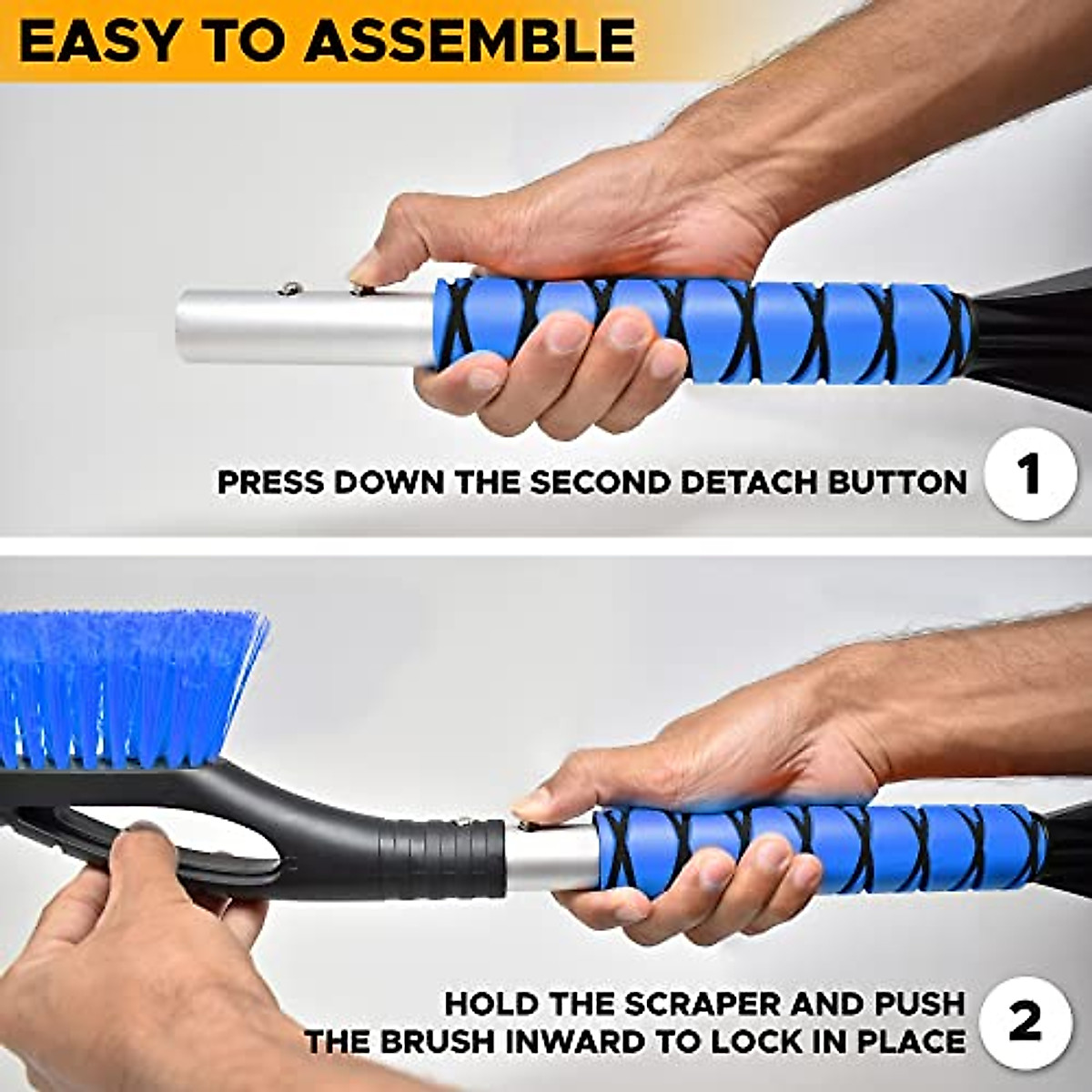 EASY TO ASSEMBLE

PRESS DOWN THE SECOND DETACH BUTTON

1

HOLD THE SCRAPER AND PUSH THE BRUSH INWARD TO LOCK IN PLACE

2