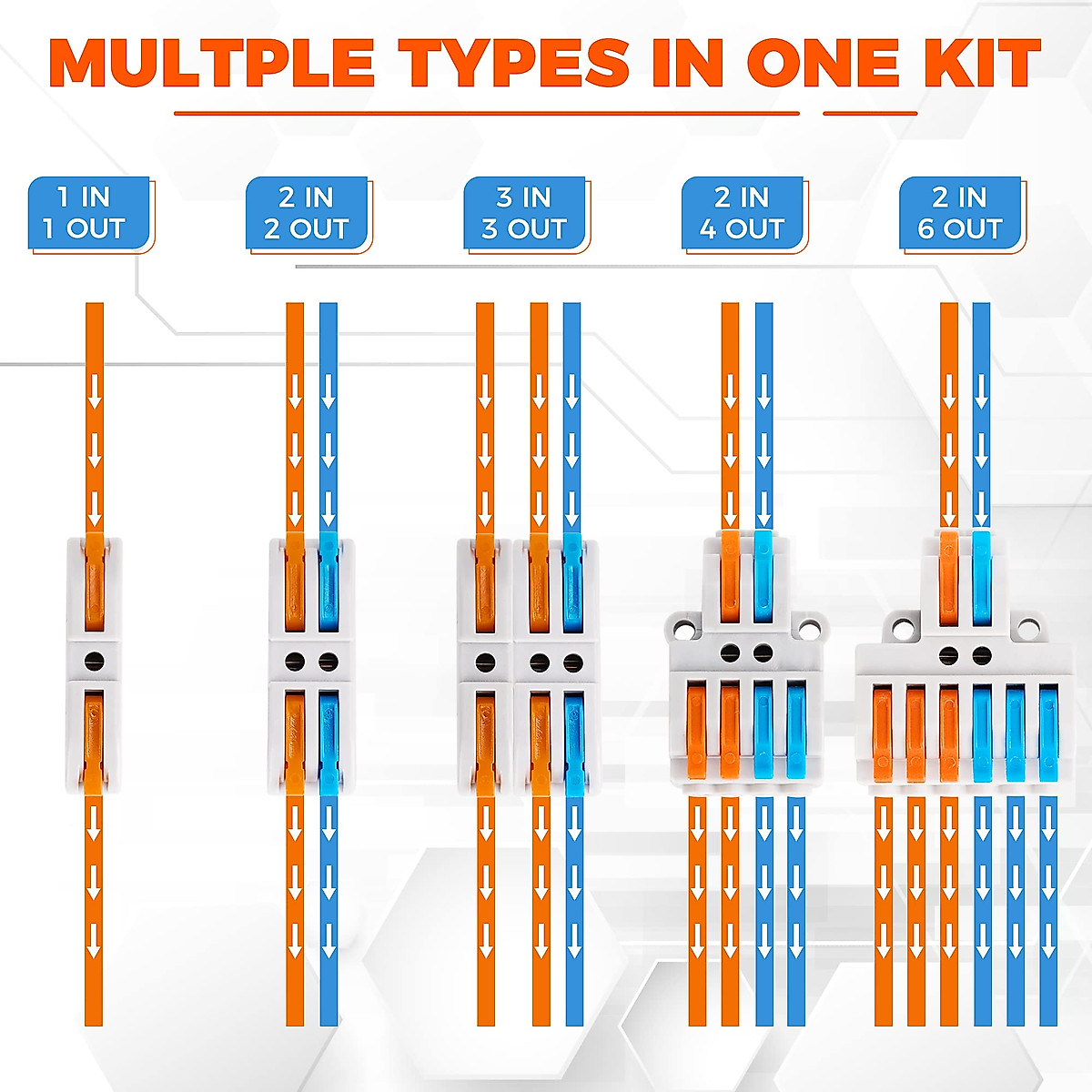 MULTPLE TYPES IN ONE KIT

1 IN
1 OUT

2 IN
2 OUT

3 IN
3 OUT

2 IN
4 OUT

2 IN
6 OUT