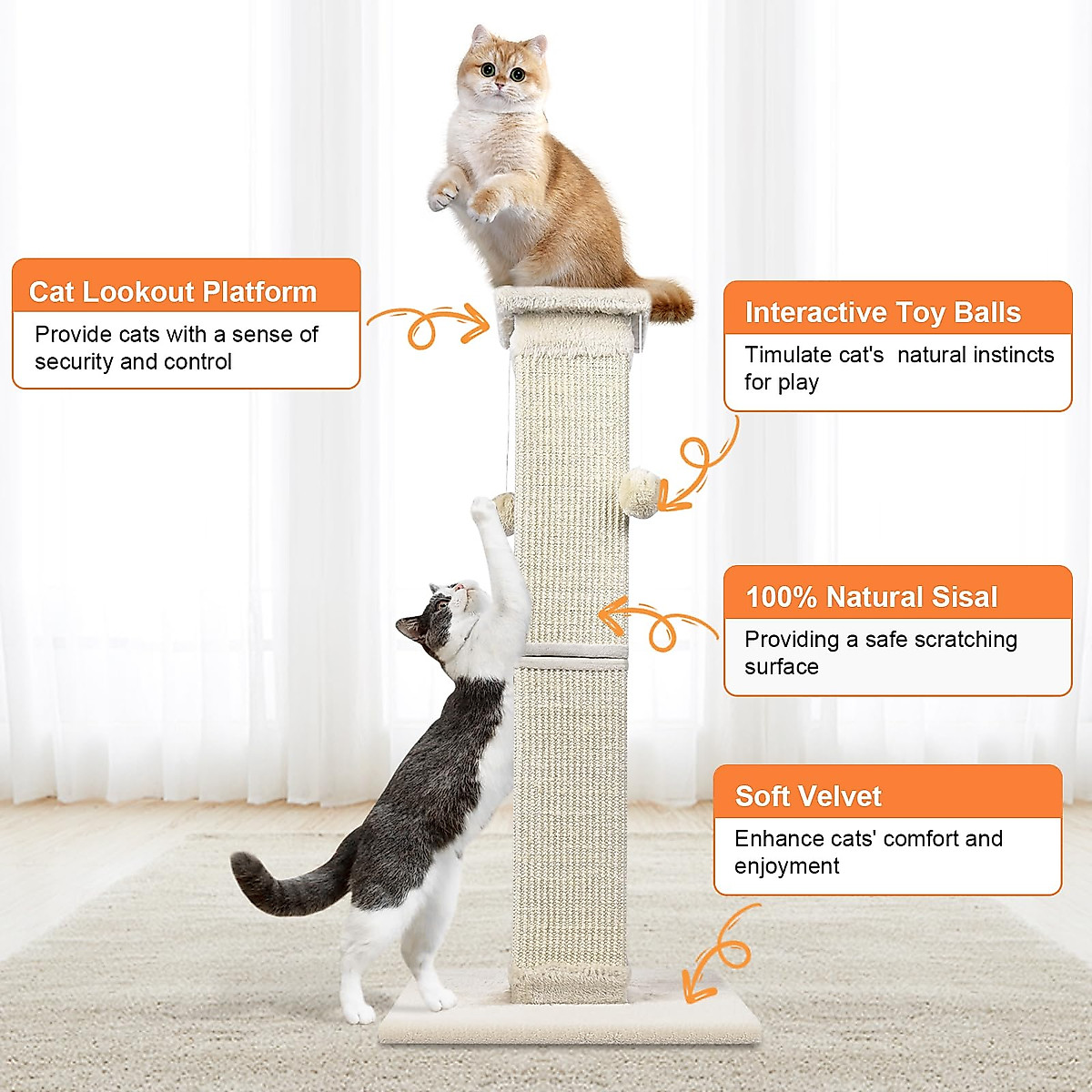 Cat Lookout Platform

Provide cats with a sense of security and control

Interactive Toy Balls

Timulate cat's  natural instincts for play

100% Natural Sisal

Providing a safe scratching surface

Soft Velvet

Enhance cats' comfort and enjoyment