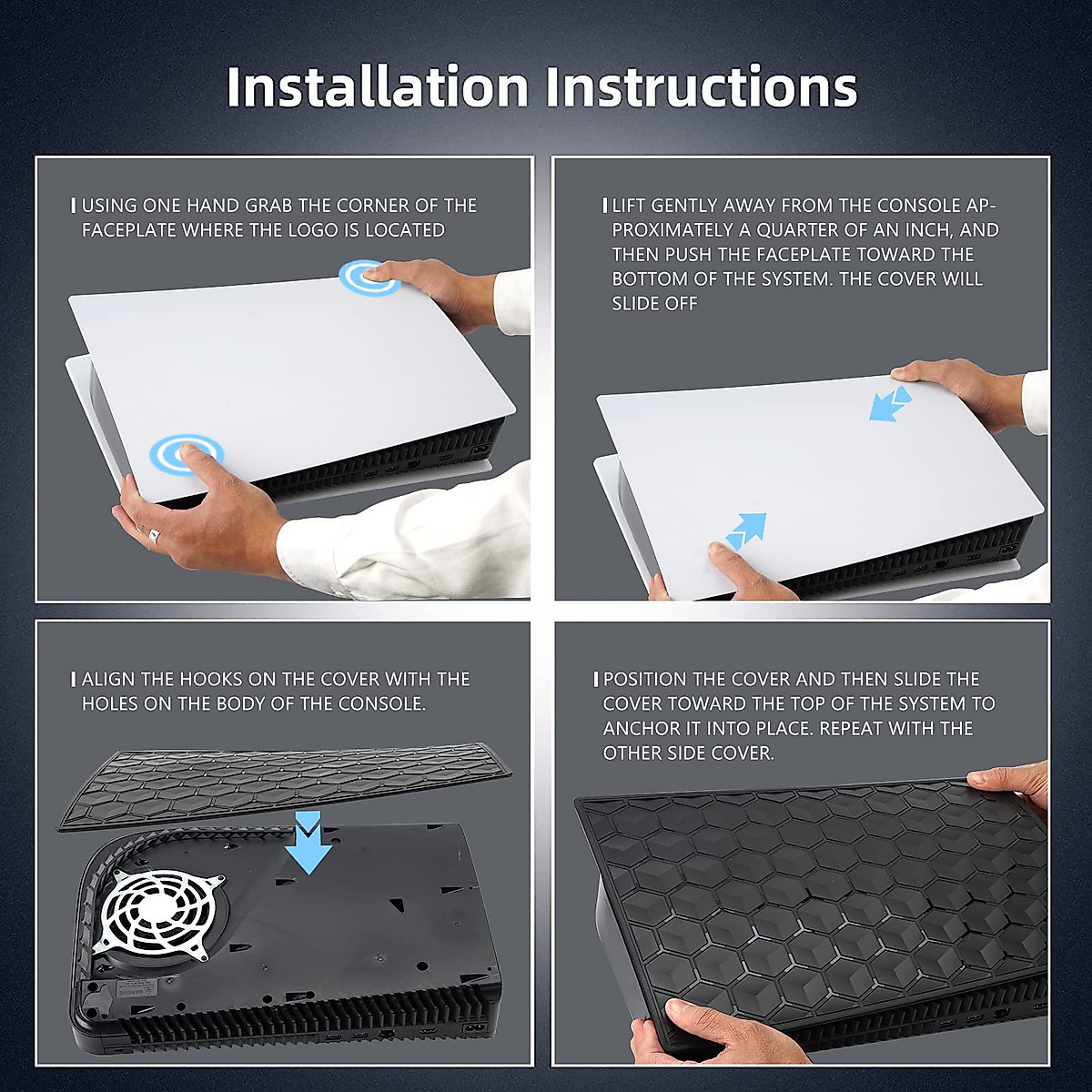 Installation Instructions

USING ONE HAND GRAB THE CORNER OF THE FACEPLATE WHERE THE LOGO IS LOCATED

LIFT GENTLY AWAY FROM THE CONSOLE APPROXIMATELY A QUARTER OF AN INCH, AND THEN PUSH THE FACEPLATE TOWARD THE BOTTOM OF THE SYSTEM. THE COVER WILL SLIDE OFF

ALIGN THE HOOKS ON THE COVER WITH THE HOLES ON THE BODY OF THE CONSOLE.

POSITION THE COVER AND THEN SLIDE THE COVER TOWARD THE TOP OF THE SYSTEM TO ANCHOR IT INTO PLACE. REPEAT WITH THE OTHER SIDE COVER.