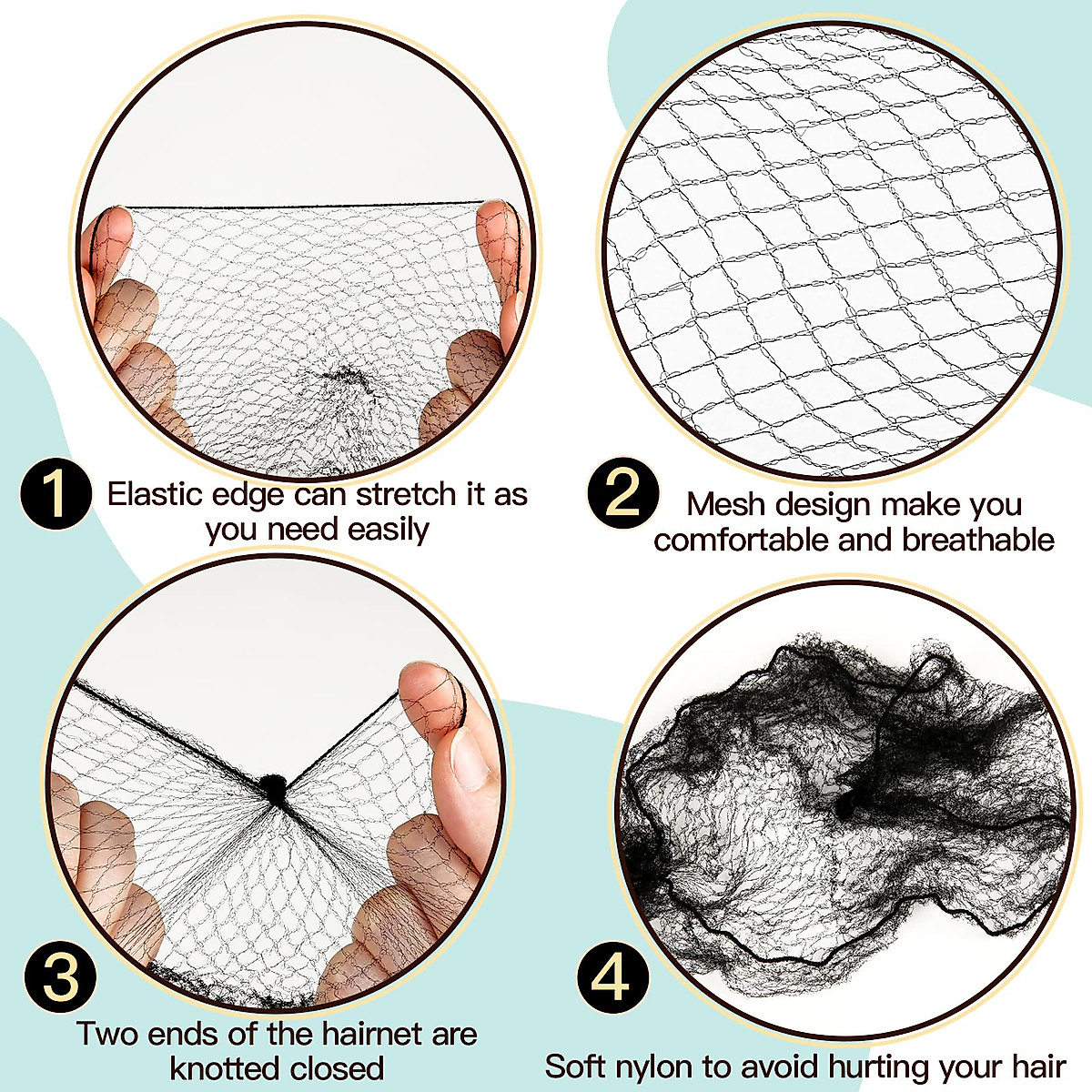 1 Elastic edge can stretch it as you need easily

2 Mesh design make you comfortable and breathable

3 Two ends of the hairnet are knotted closed

4 Soft nylon to avoid hurting your hair