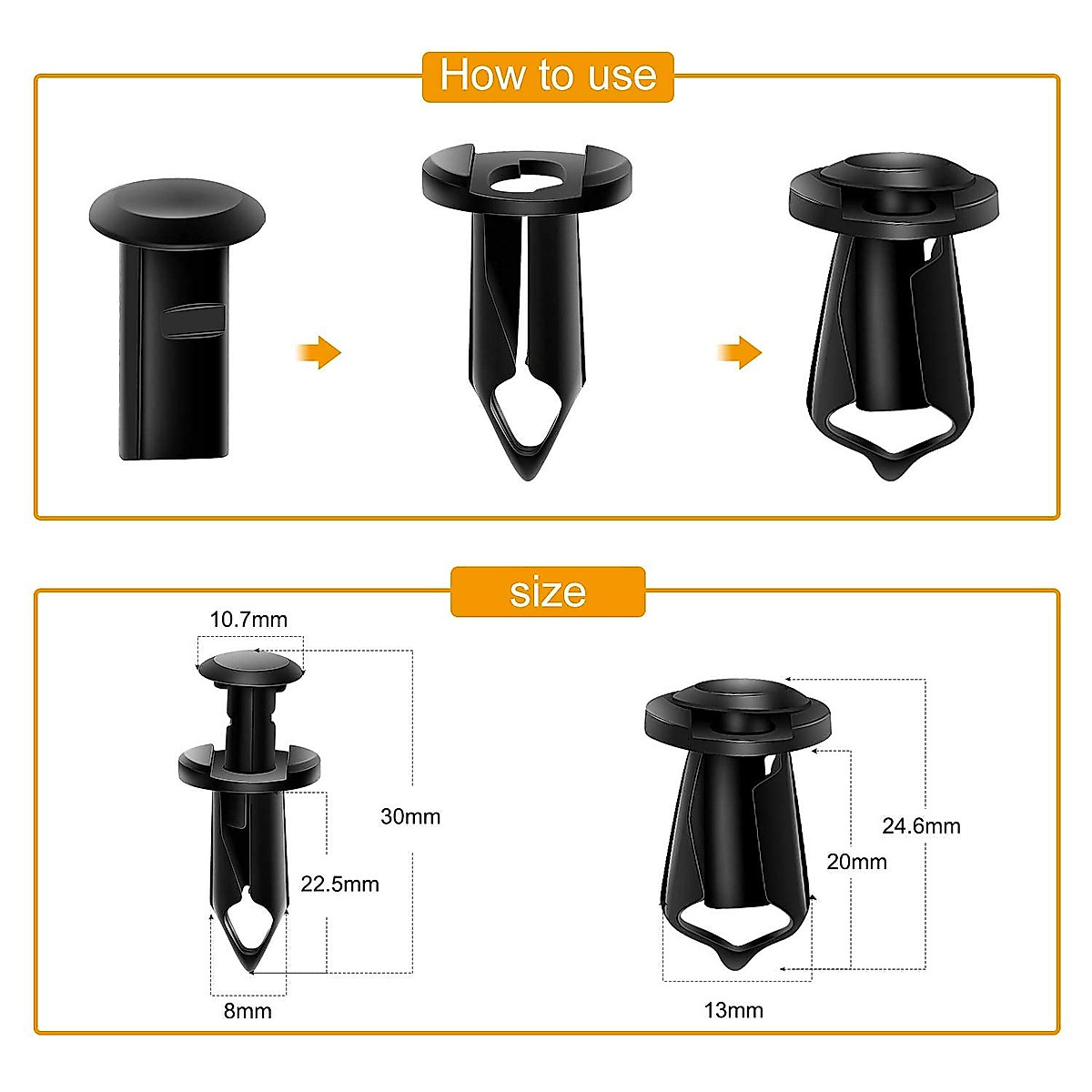 How to use

size

10.7mm

30mm

22.5mm

8mm

24.6mm

20mm

13mm