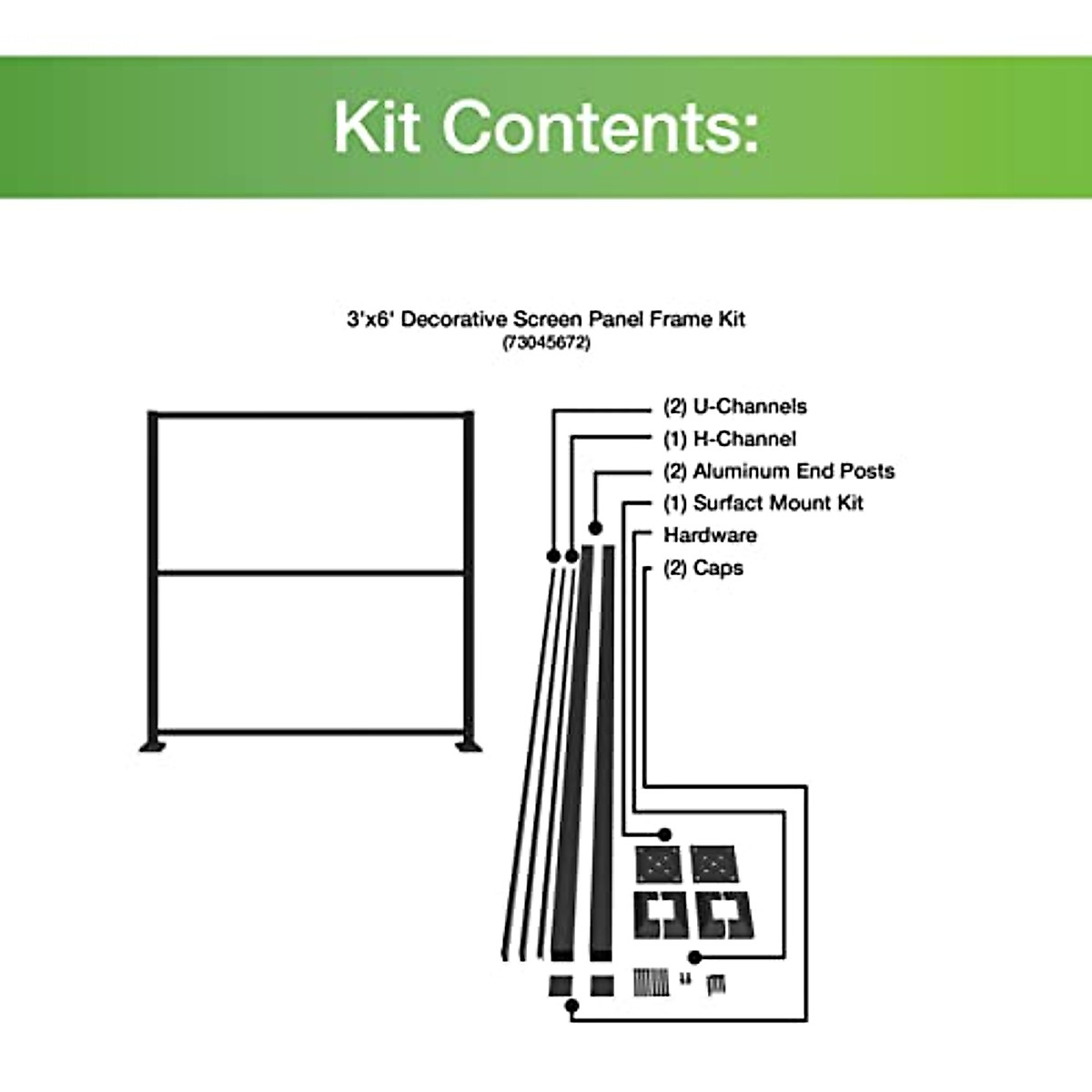 Kit Contents:

3'x6' Decorative Screen Panel Frame Kit
(73045672)

(2) U-Channels
(1) H-Channel
(2) Aluminum End Posts
(1) Surfact Mount Kit
Hardware
(2) Caps