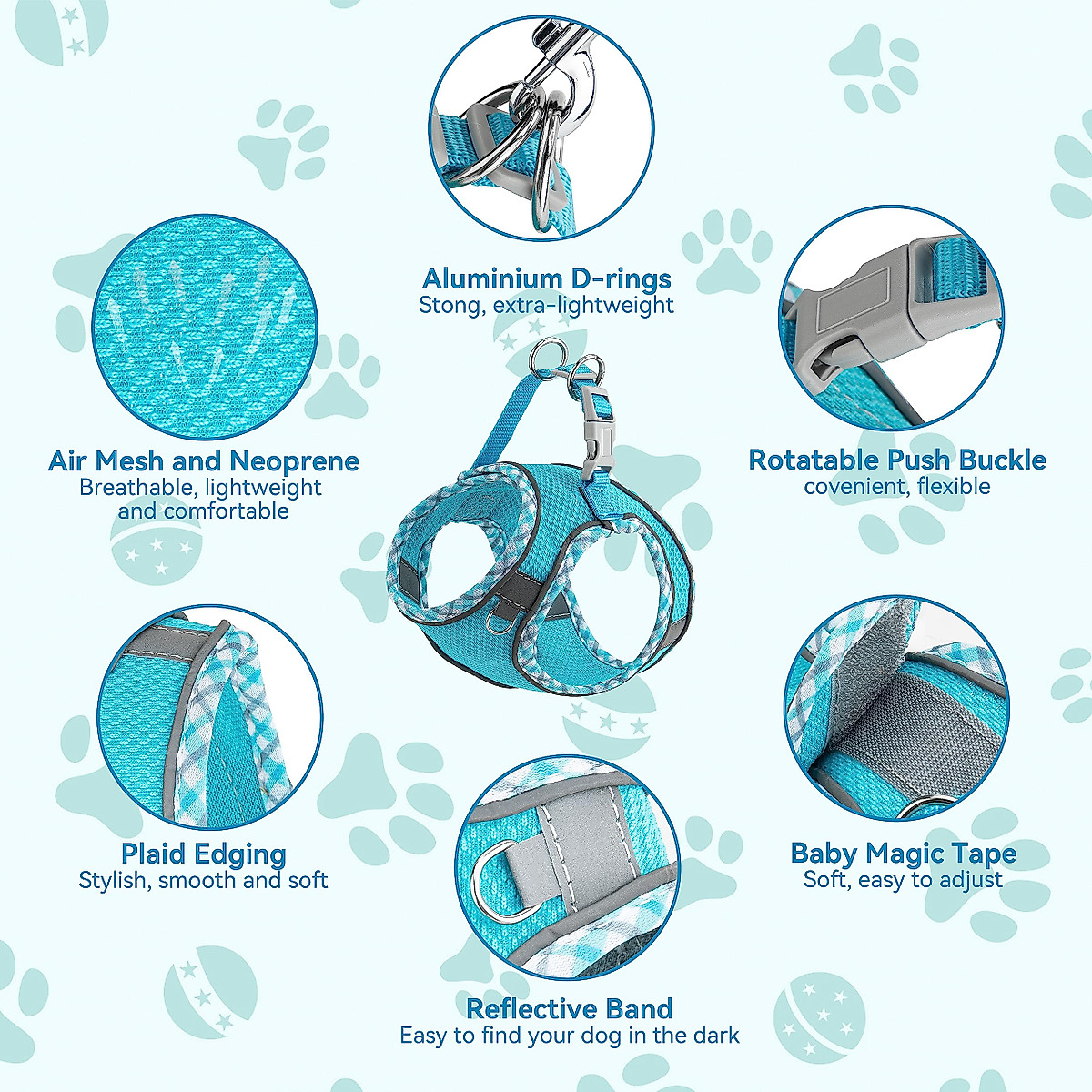 Aluminium D-rings
Stong, extra-lightweight

Air Mesh and Neoprene
Breathable, lightweight and comfortable

Rotatable Push Buckle
covenient, flexible

Plaid Edging
Stylish, smooth and soft

Baby Magic Tape
Soft, easy to adjust

Reflective Band
Easy to find your dog in the dark