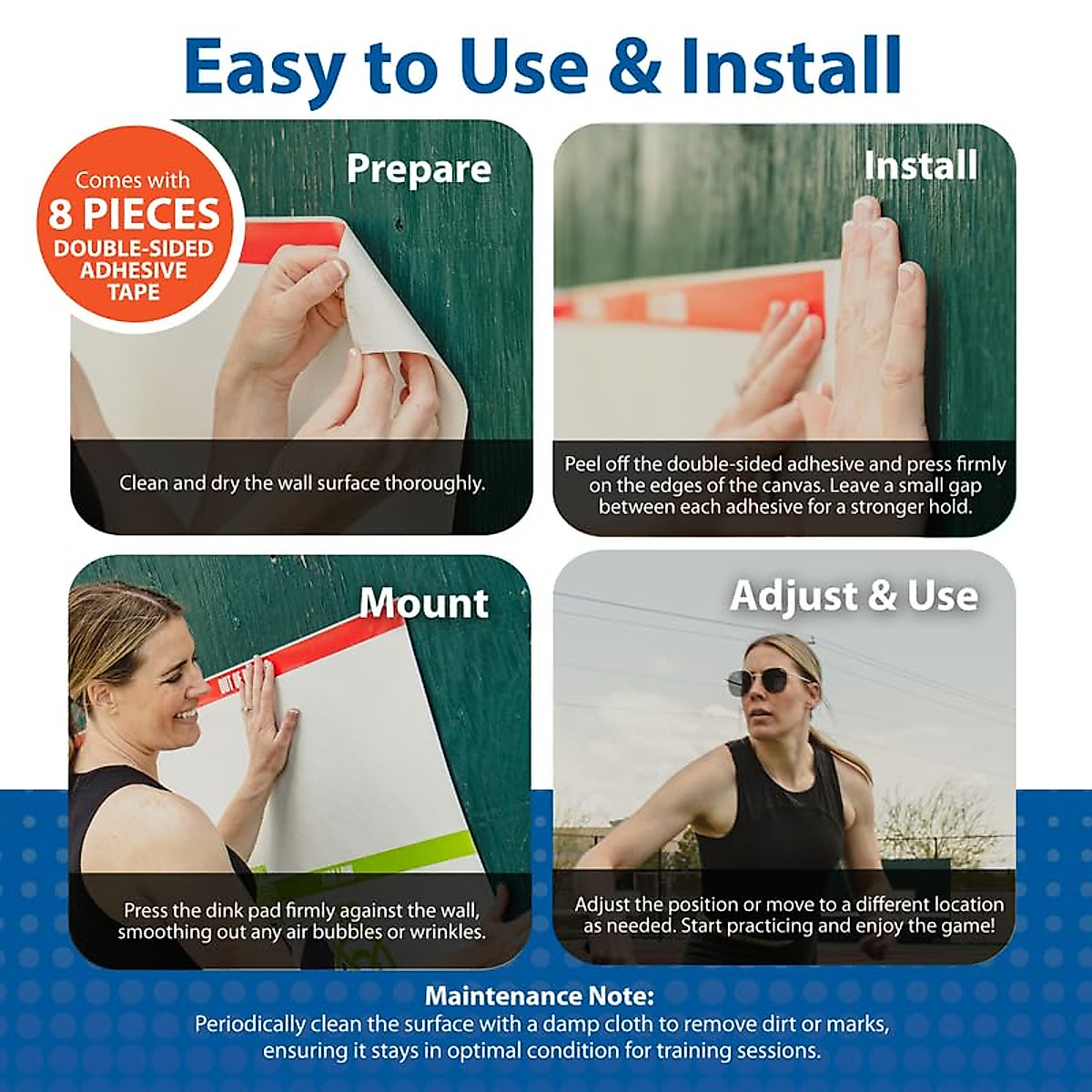 Easy to Use & Install

Comes with
8 PIECES
DOUBLE-SIDED ADHESIVE TAPE

Prepare

Clean and dry the wall surface thoroughly.

Install

Peel off the double-sided adhesive and press firmly on the edges of the canvas. Leave a small gap between each adhesive for a stronger hold.

Mount

Press the dink pad firmly against the wall, smoothing out any air bubbles or wrinkles.

Adjust & Use

Adjust the position or move to a different location as needed. Start practicing and enjoy the game!

Maintenance Note:
Periodically clean the surface with a damp cloth to remove dirt or marks, ensuring it stays in optimal condition for training sessions.