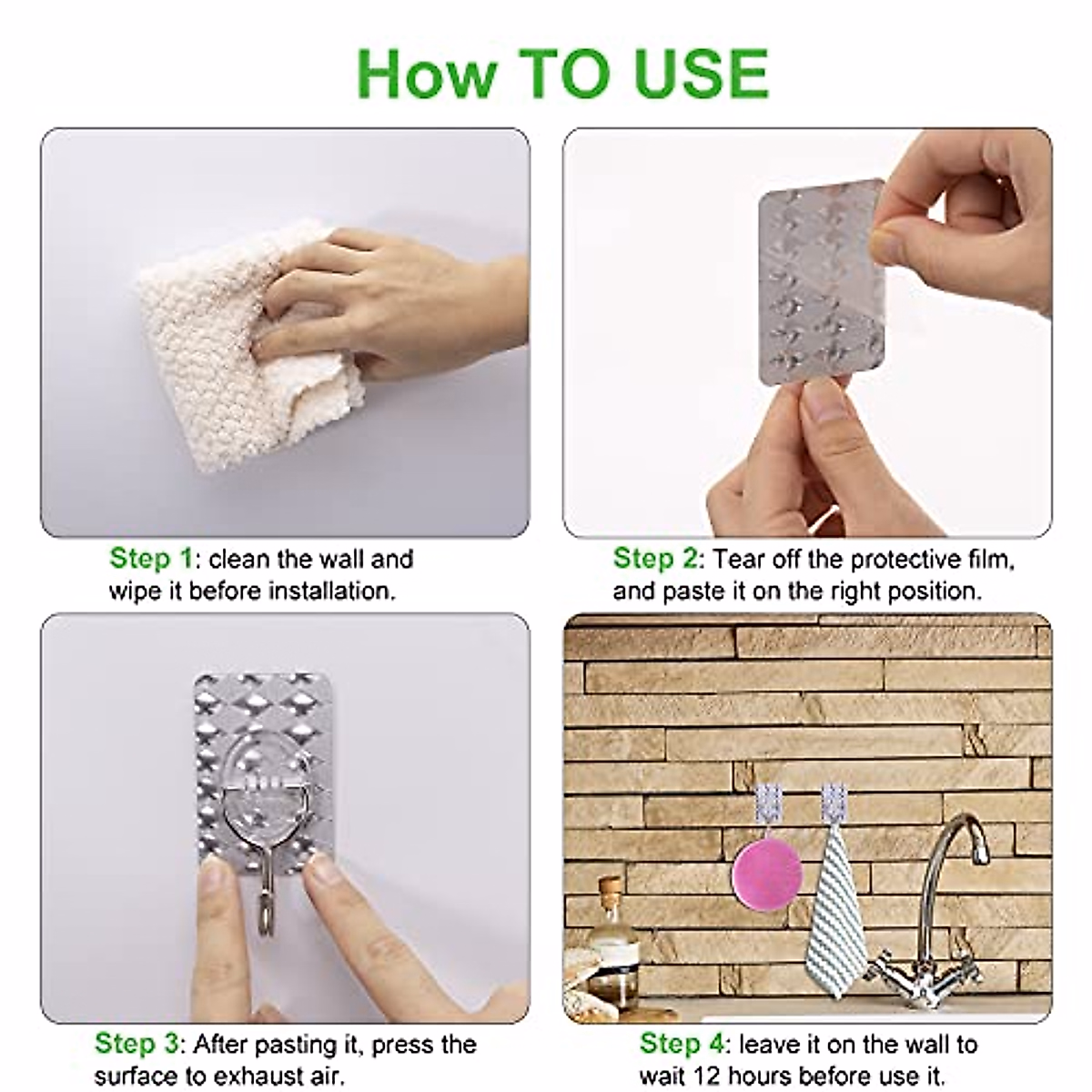 How TO USE

Step 1: clean the wall and wipe it before installation.

Step 2: Tear off the protective film, and paste it on the right position.

Step 3: After pasting it, press the surface to exhaust air.

Step 4: leave it on the wall to wait 12 hours before use it.