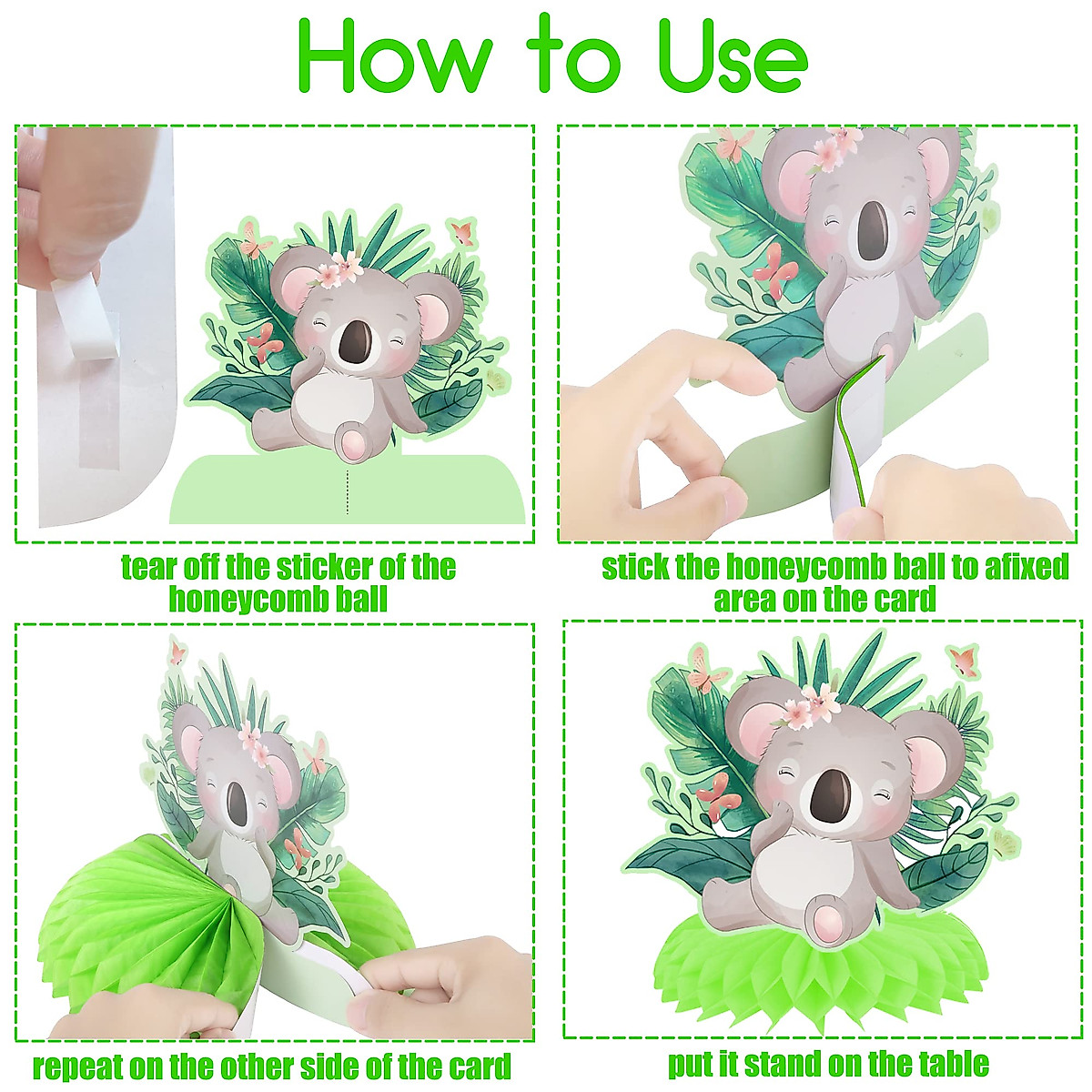 How to Use

tear off the sticker of the honeycomb ball

stick the honeycomb ball to afixed area on the card

repeat on the other side of the card

put it stand on the table