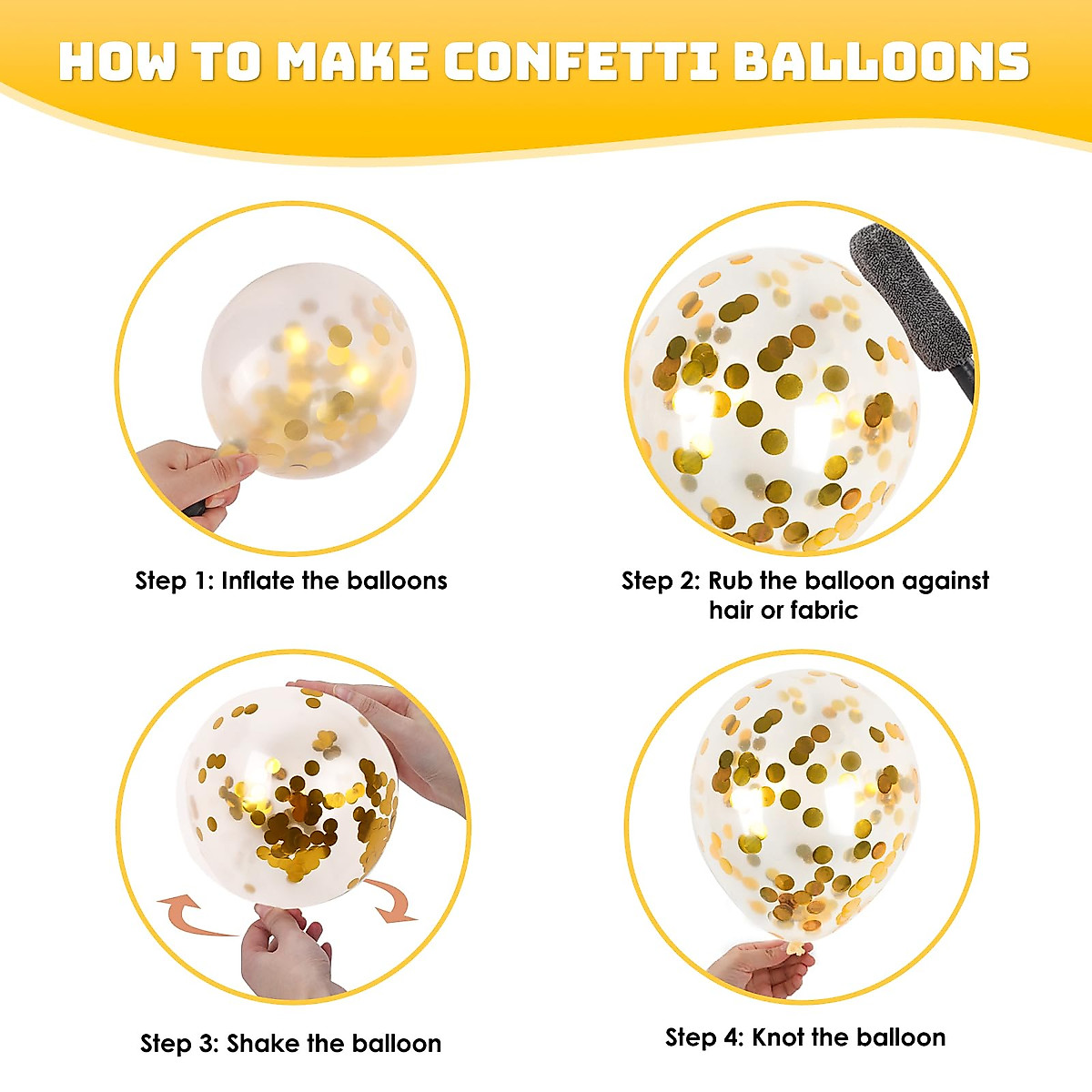 HOW TO MAKE CONFETTI BALLOONS

Step 1: Inflate the balloons

Step 2: Rub the balloon against hair or fabric

Step 3: Shake the balloon

Step 4: Knot the balloon