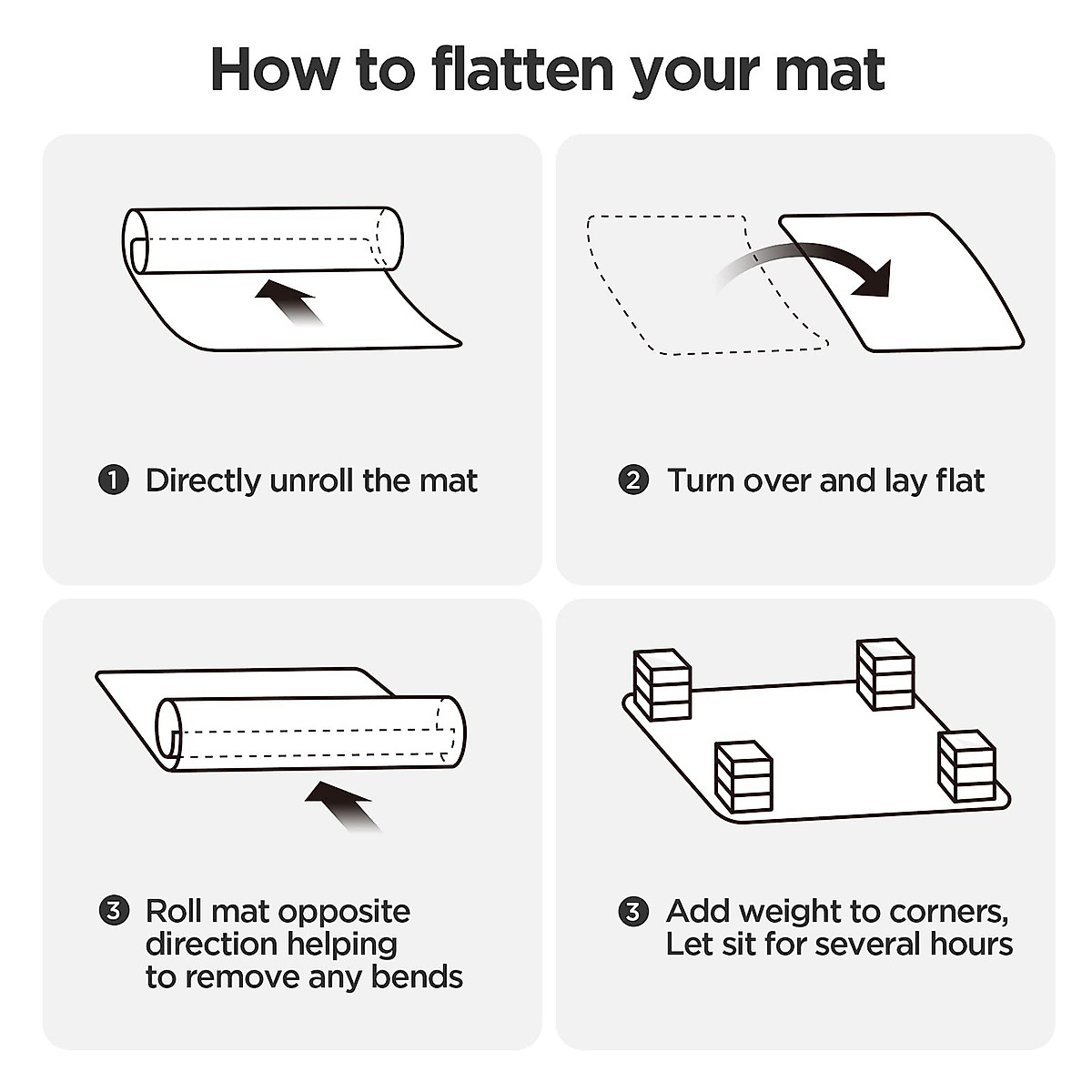 How to flatten your mat

❶ Directly unroll the mat

❷ Turn over and lay flat

❸ Roll mat opposite direction helping to remove any bends

❸ Add weight to corners, Let sit for several hours