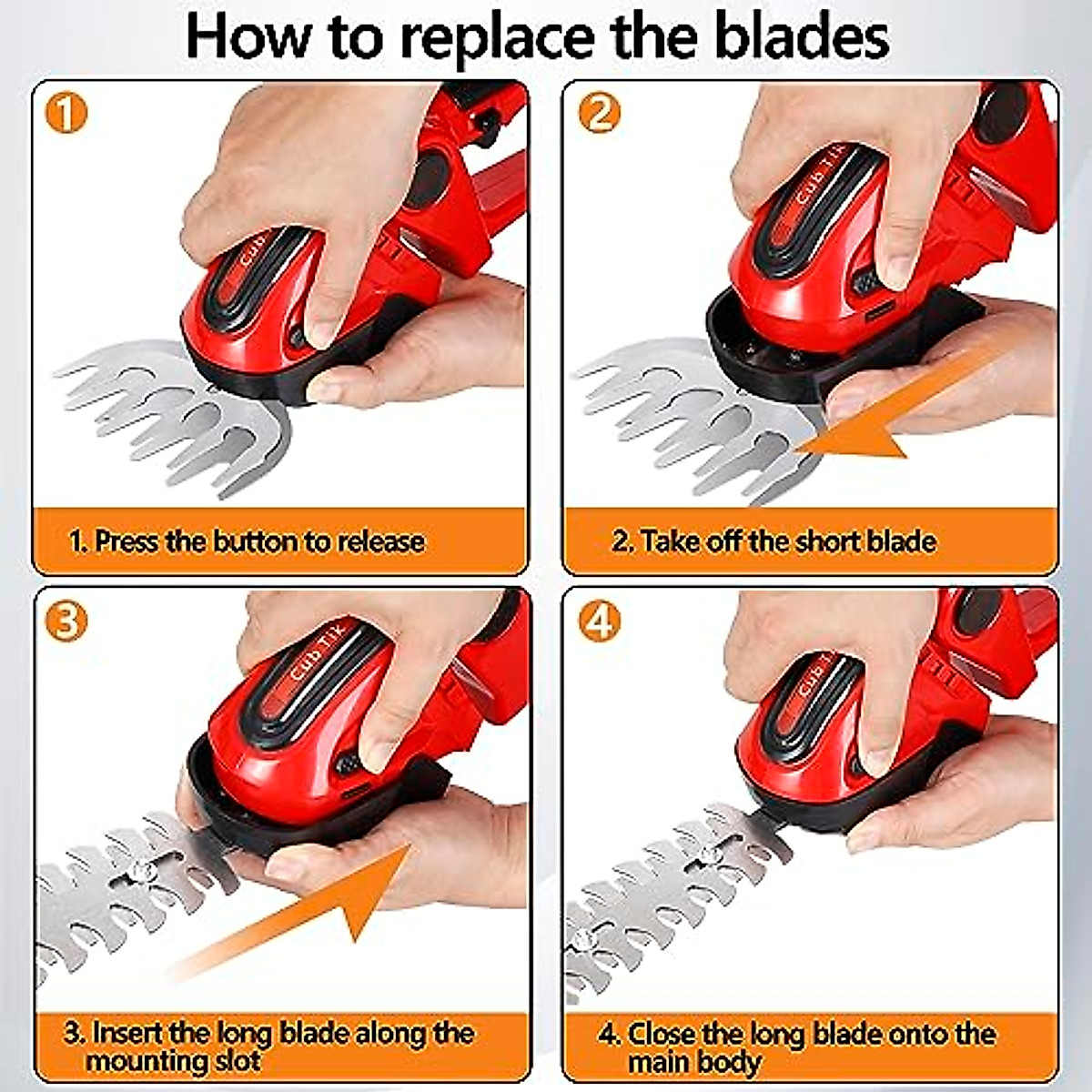 How to replace the blades

1

Cub Tik

1. Press the button to release

2

Cub Tik

2. Take off the short blade

3

Cub Tik

3. Insert the long blade along the mounting slot

4

Cub Tik

4. Close the long blade onto the main body